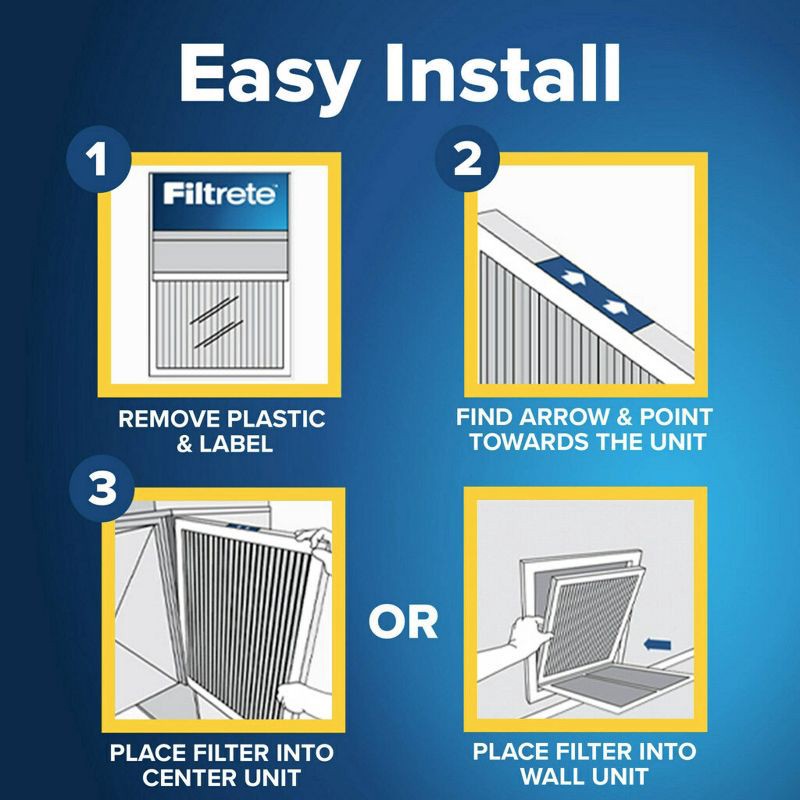 Easy Install

1

Filtrete

REMOVE PLASTIC & LABEL

2

FIND ARROW & POINT TOWARDS THE UNIT

3

PLACE FILTER INTO CENTER UNIT

OR

PLACE FILTER INTO WALL UNIT