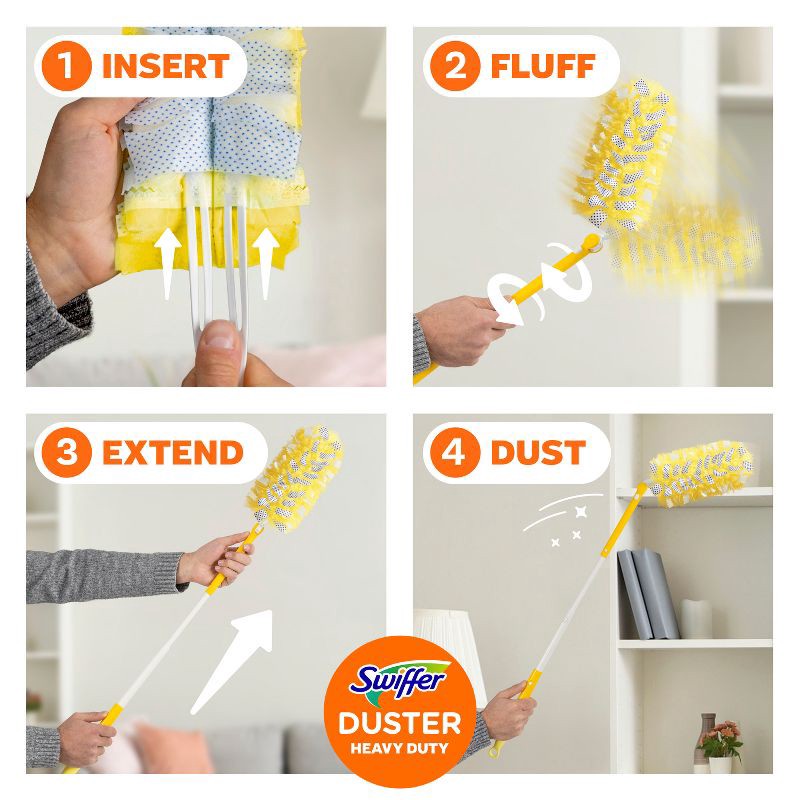 1 INSERT

2 FLUFF

3 EXTEND

4 DUST

Swiffer
DUSTER
HEAVY DUTY