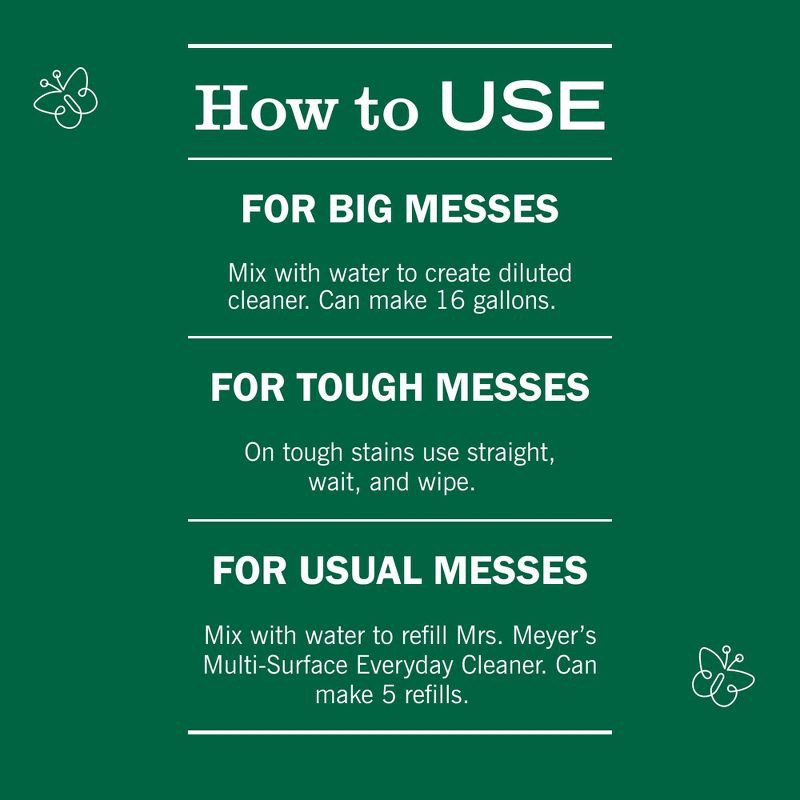 How to USE

FOR BIG MESSES

Mix with water to create diluted cleaner. Can make 16 gallons.

FOR TOUGH MESSES

On tough stains use straight, wait, and wipe.

FOR USUAL MESSES

Mix with water to refill Mrs. Meyer's Multi-Surface Everyday Cleaner. Can make 5 refills.