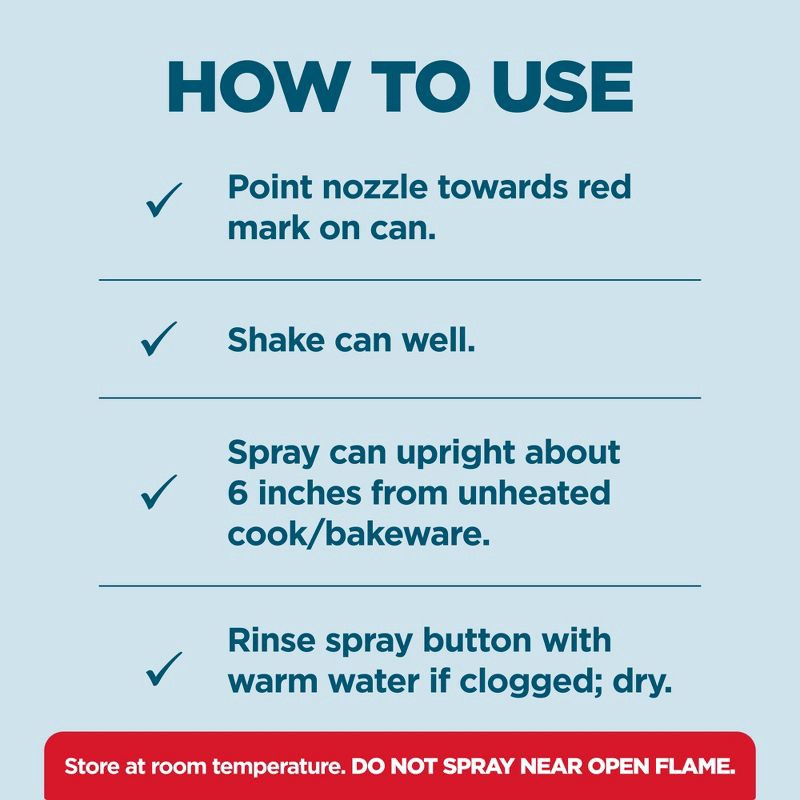 HOW TO USE

✓ Point nozzle towards red mark on can.

✓ Shake can well.

✓ Spray can upright about 6 inches from unheated cook/bakeware.

✓ Rinse spray button with warm water if clogged; dry.

Store at room temperature. DO NOT SPRAY NEAR OPEN FLAME.