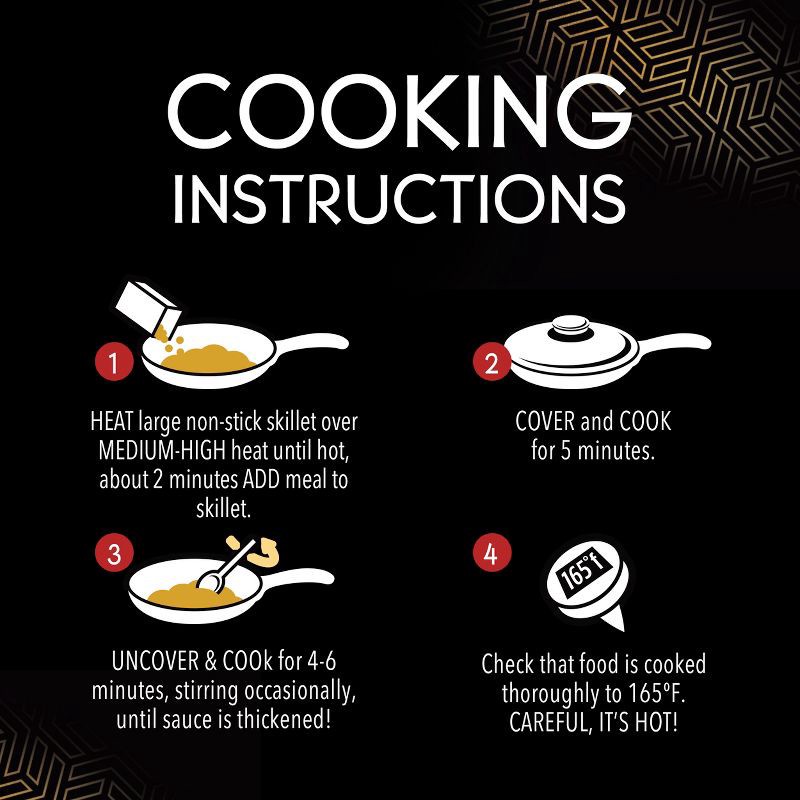 COOKING INSTRUCTIONS

1

HEAT large non-stick skillet over MEDIUM-HIGH heat until hot, about 2 minutes ADD meal to skillet.

2

COVER and COOK for 5 minutes.

3

UNCOVER & COOk for 4-6 minutes, stirring occasionally, until sauce is thickened!

4

165°f

Check that food is cooked thoroughly to 165°F. CAREFUL, IT'S HOT!