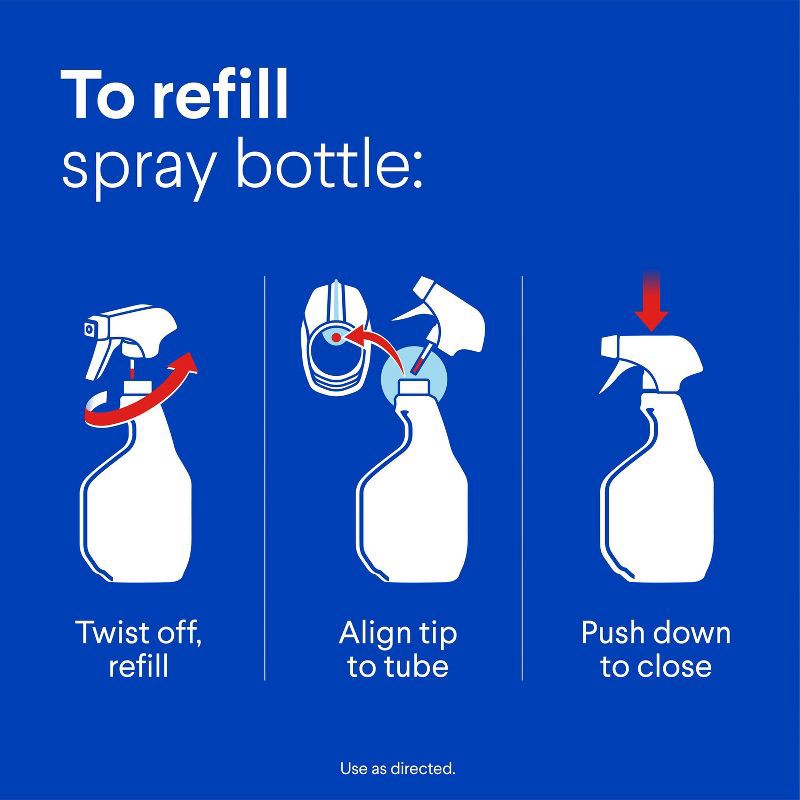 To refill spray bottle:

Twist off, refill

Align tip to tube

Push down to close

Use as directed.