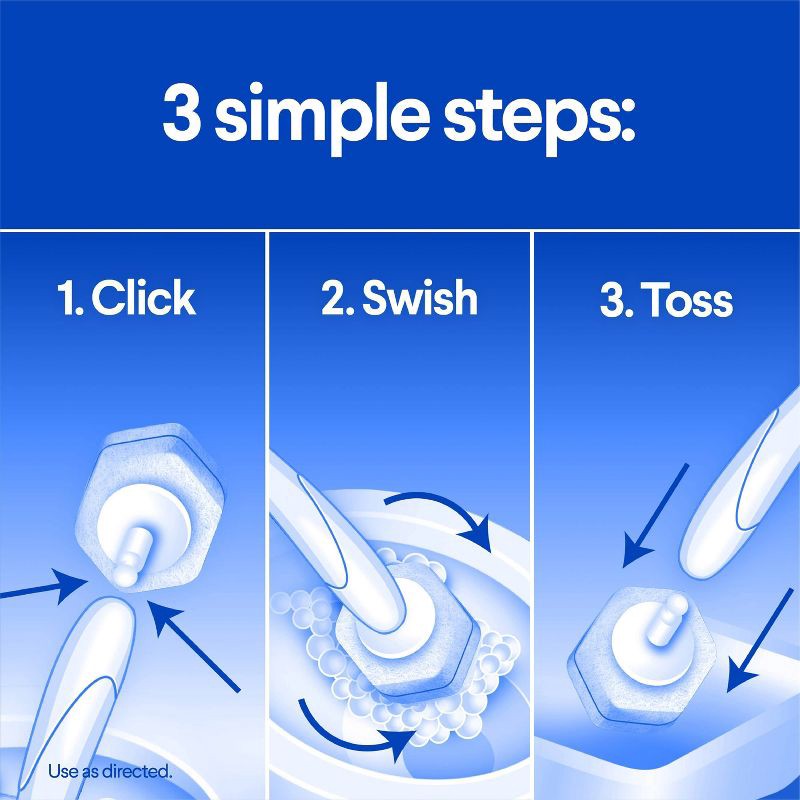 3 simple steps:

1. Click

2. Swish

3. Toss

Use as directed.