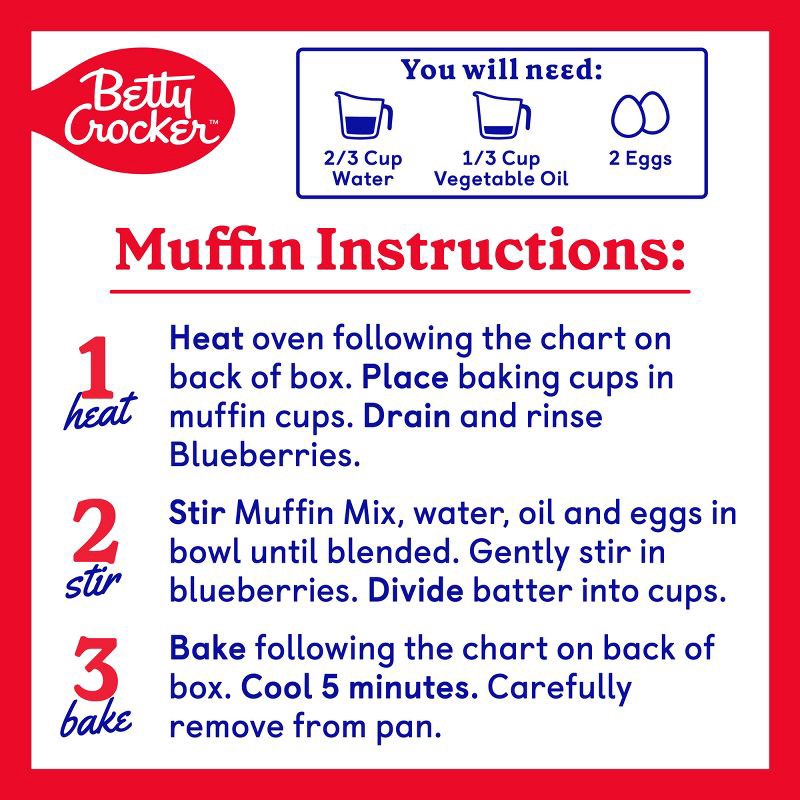 Betty Crocker™

You will need:

2/3 Cup Water

1/3 Cup Vegetable Oil

2 Eggs

Muffin Instructions:

1 heat

Heat oven following the chart on back of box. Place baking cups in muffin cups. Drain and rinse Blueberries.

2 stir

Stir Muffin Mix, water, oil and eggs in bowl until blended. Gently stir in blueberries. Divide batter into cups.

3 bake

Bake following the chart on back of box. Cool 5 minutes. Carefully remove from pan.