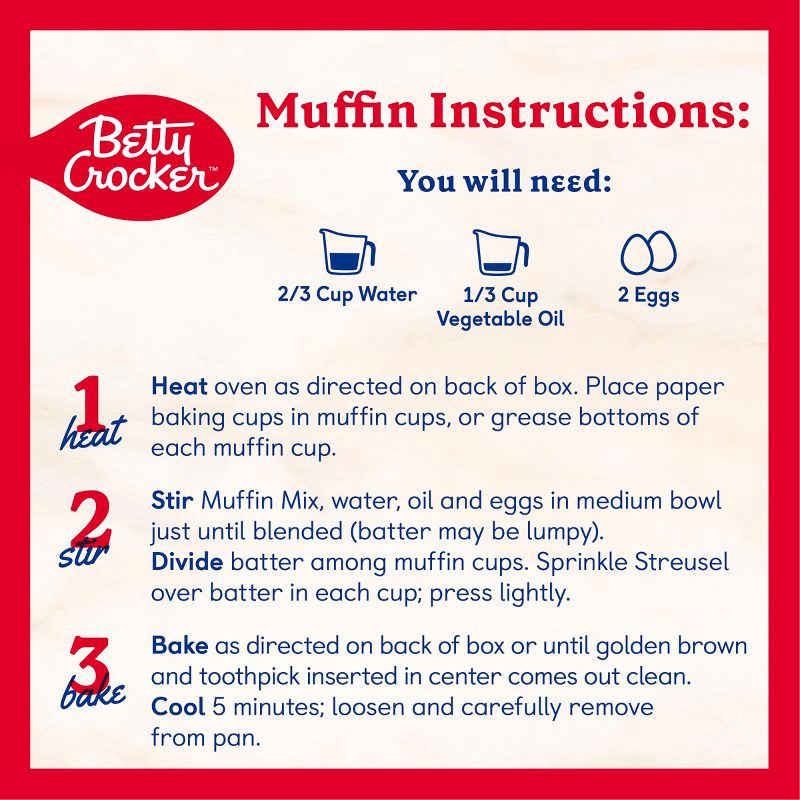 Betty Crocker™

Muffin Instructions:

You will need:

2/3 Cup Water

1/3 Cup Vegetable Oil

2 Eggs

1 heat

Heat oven as directed on back of box. Place paper baking cups in muffin cups, or grease bottoms of each muffin cup.

2 stir

Stir Muffin Mix, water, oil and eggs in medium bowl just until blended (batter may be lumpy).
Divide batter among muffin cups. Sprinkle Streusel over batter in each cup; press lightly.

3 bake

Bake as directed on back of box or until golden brown and toothpick inserted in center comes out clean.
Cool 5 minutes; loosen and carefully remove from pan.