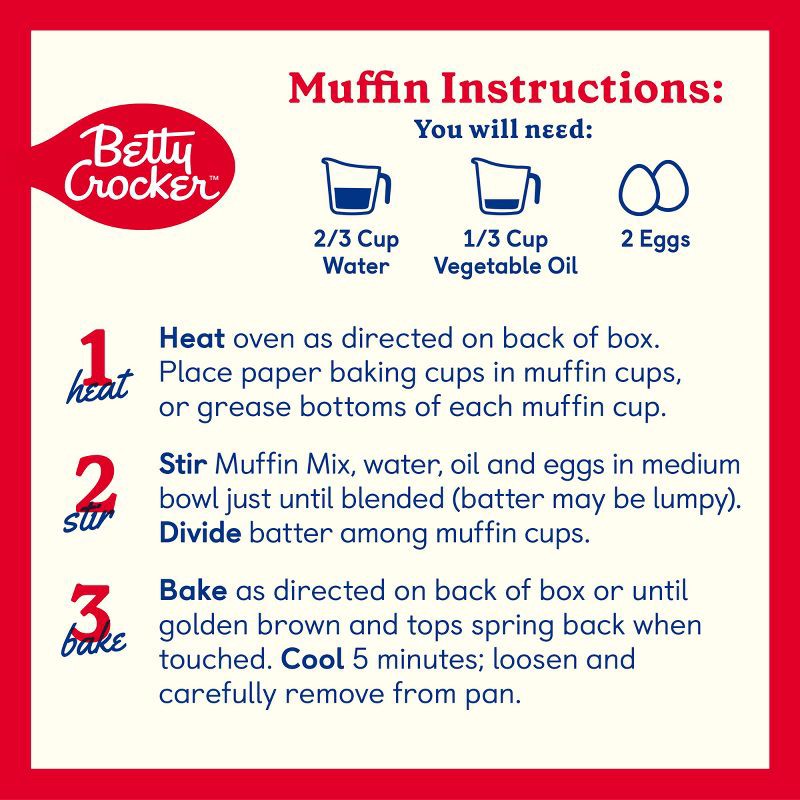 Betty Crocker™

Muffin Instructions:
You will need:

2/3 Cup Water

1/3 Cup Vegetable Oil

2 Eggs

1 heat
Heat oven as directed on back of box. Place paper baking cups in muffin cups, or grease bottoms of each muffin cup.

2 stir
Stir Muffin Mix, water, oil and eggs in medium bowl just until blended (batter may be lumpy). Divide batter among muffin cups.

3 bake
Bake as directed on back of box or until golden brown and tops spring back when touched. Cool 5 minutes; loosen and carefully remove from pan.