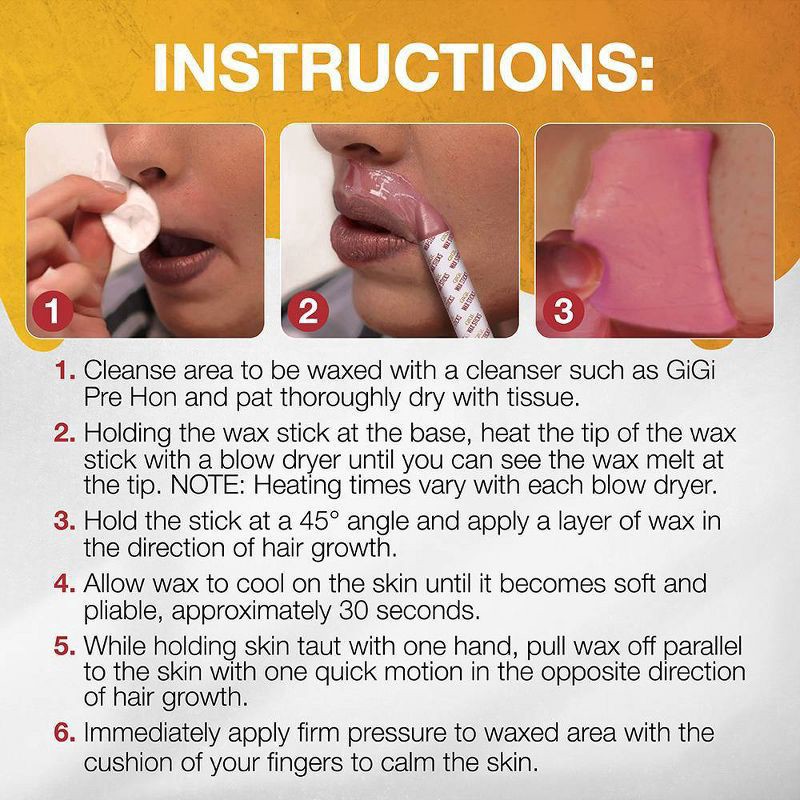 INSTRUCTIONS:

1

2

3

1. Cleanse area to be waxed with a cleanser such as GiGi Pre Hon and pat thoroughly dry with tissue.

2. Holding the wax stick at the base, heat the tip of the wax stick with a blow dryer until you can see the wax melt at the tip. NOTE: Heating times vary with each blow dryer.

3. Hold the stick at a 45° angle and apply a layer of wax in the direction of hair growth.

4. Allow wax to cool on the skin until it becomes soft and pliable, approximately 30 seconds.

5. While holding skin taut with one hand, pull wax off parallel to the skin with one quick motion in the opposite direction of hair growth.

6. Immediately apply firm pressure to waxed area with the cushion of your fingers to calm the skin.