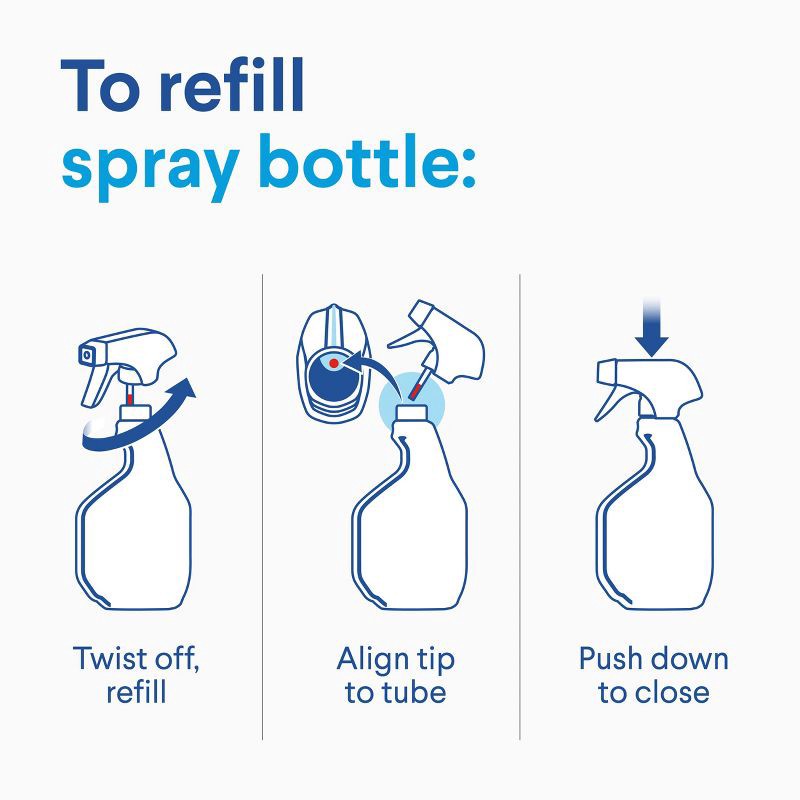 To refill
spray bottle:

Twist off, refill

Align tip to tube

Push down to close