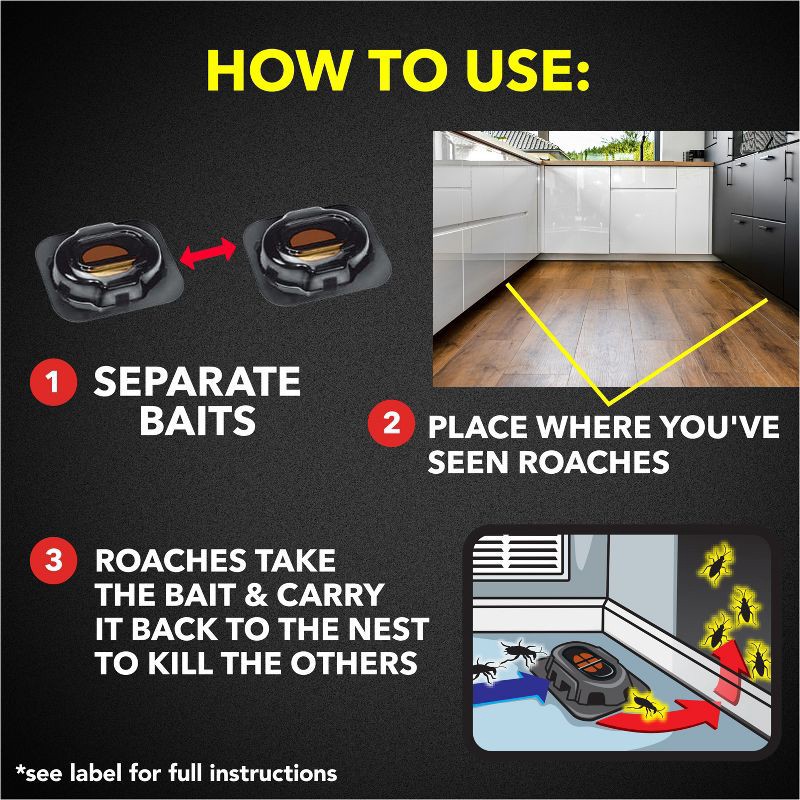 HOW TO USE:

1 SEPARATE BAITS

2 PLACE WHERE YOU'VE SEEN ROACHES

3 ROACHES TAKE THE BAIT & CARRY IT BACK TO THE NEST TO KILL THE OTHERS

*see label for full instructions