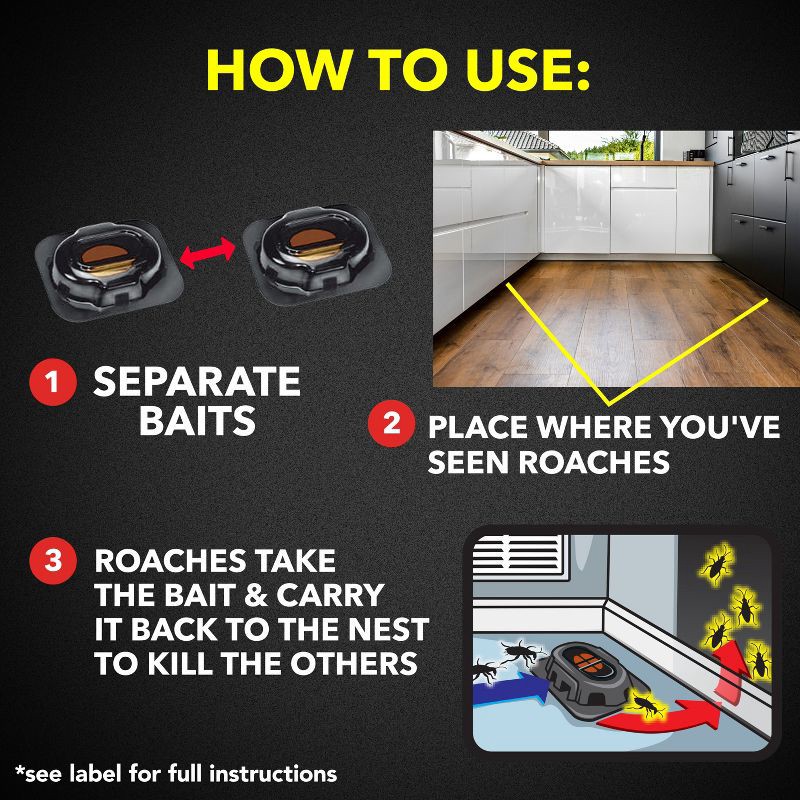 HOW TO USE:

1 SEPARATE BAITS

2 PLACE WHERE YOU'VE SEEN ROACHES

3 ROACHES TAKE THE BAIT & CARRY IT BACK TO THE NEST TO KILL THE OTHERS

*see label for full instructions