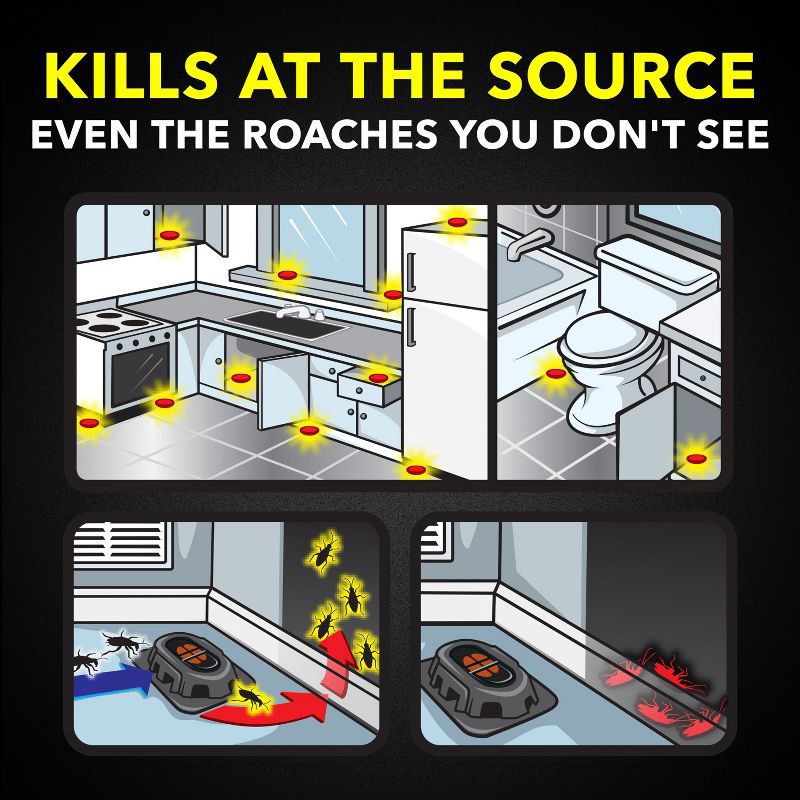 KILLS AT THE SOURCE
EVEN THE ROACHES YOU DON'T SEE