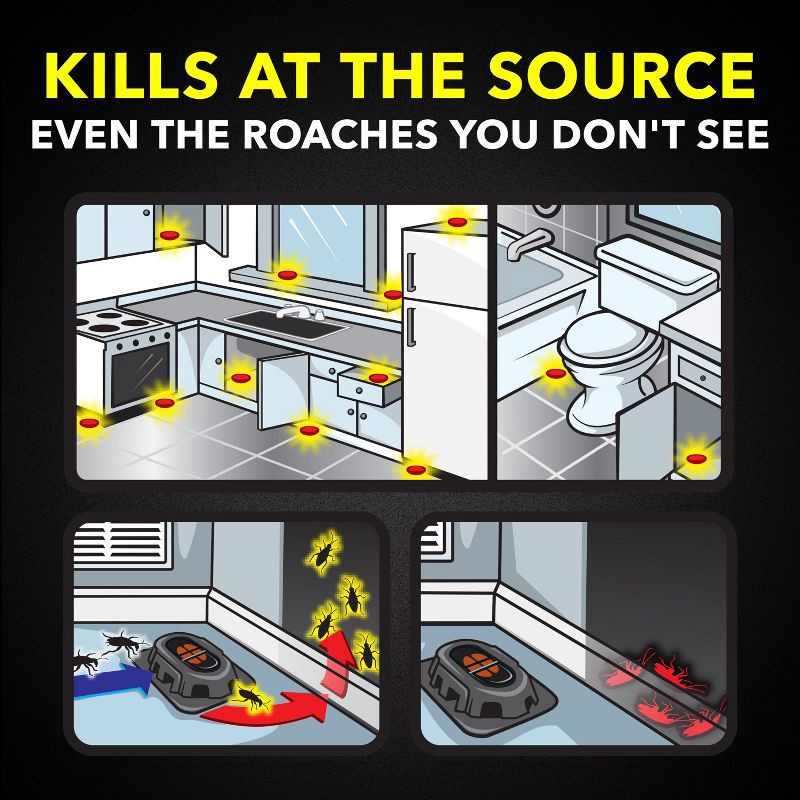 KILLS AT THE SOURCE
EVEN THE ROACHES YOU DON'T SEE