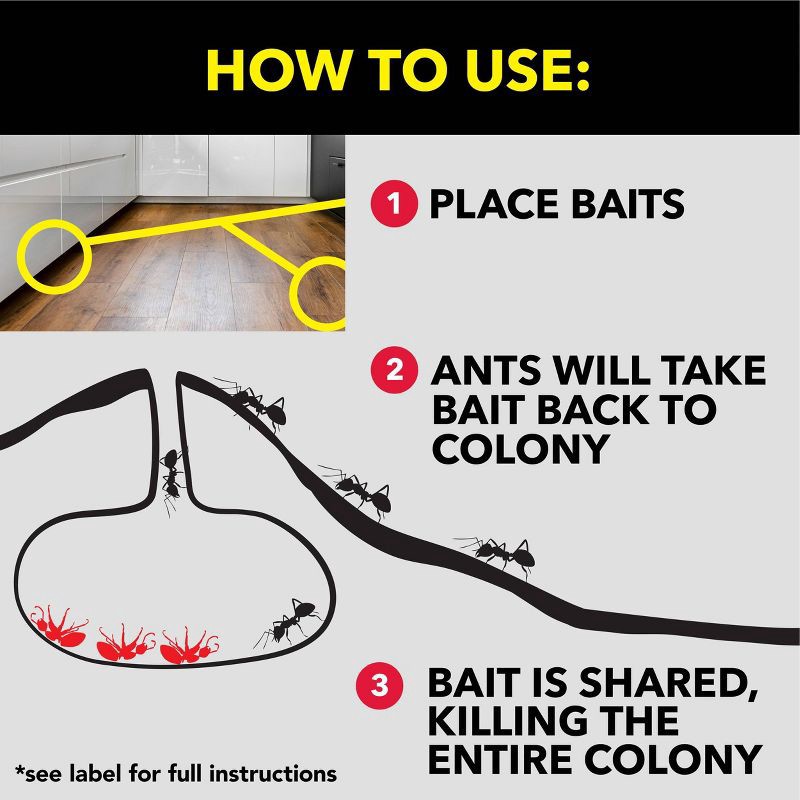 HOW TO USE:

1 PLACE BAITS

2 ANTS WILL TAKE BAIT BACK TO COLONY

3 BAIT IS SHARED, KILLING THE ENTIRE COLONY

*see label for full instructions