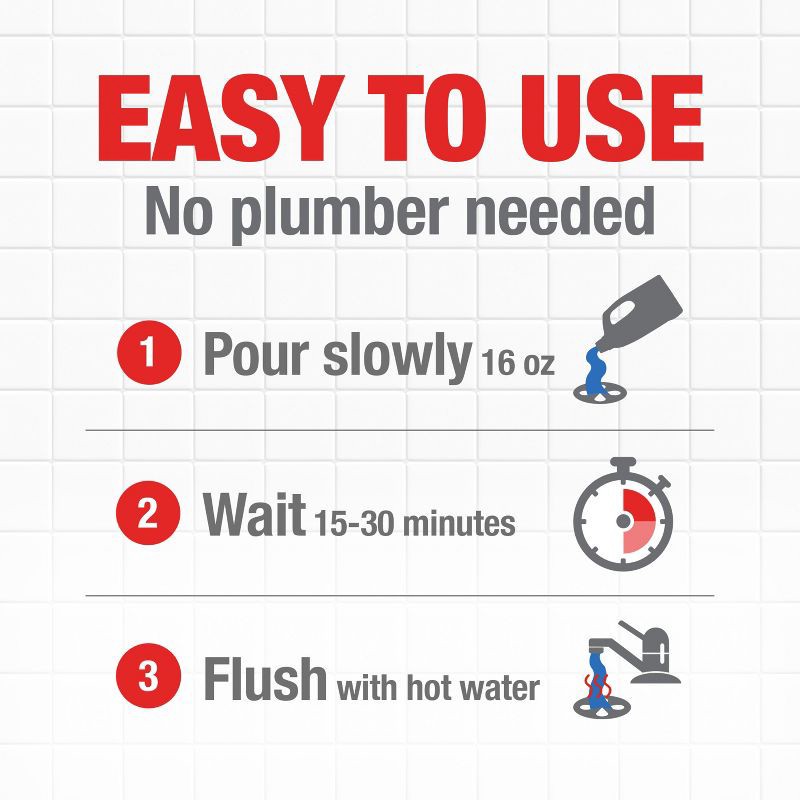 EASY TO USE
No plumber needed

1 Pour slowly 16 oz

2 Wait 15-30 minutes

3 Flush with hot water