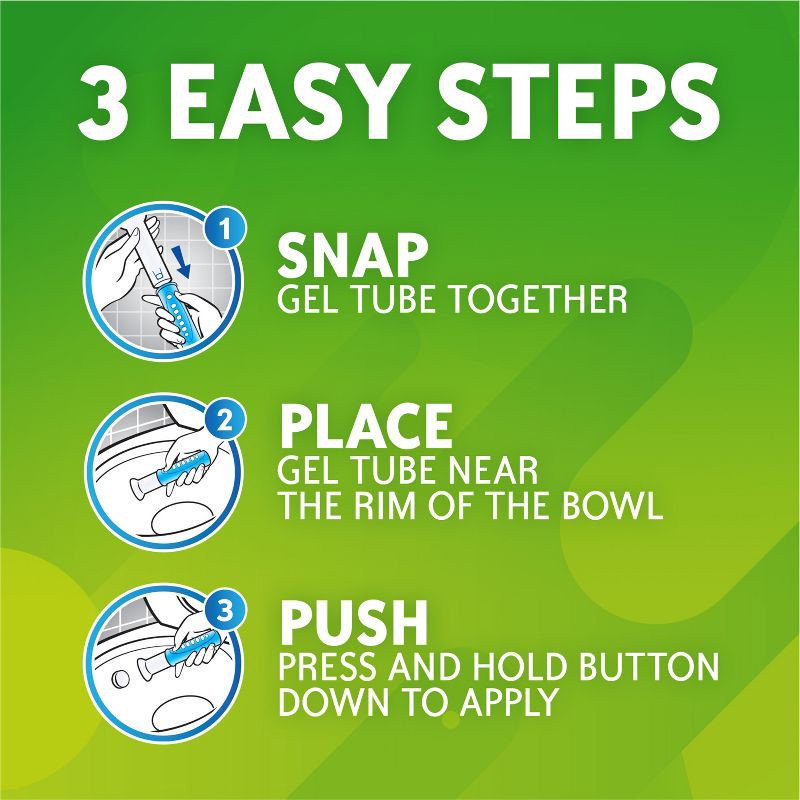 3 EASY STEPS

1

SNAP
GEL TUBE TOGETHER

2

PLACE
GEL TUBE NEAR THE RIM OF THE BOWL

3

PUSH
PRESS AND HOLD BUTTON DOWN TO APPLY