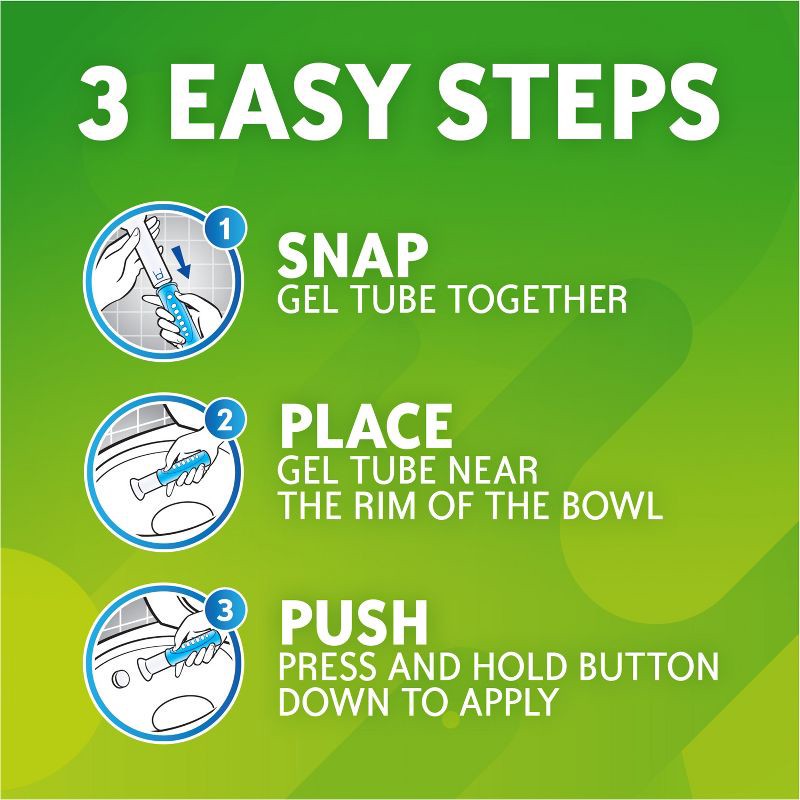 3 EASY STEPS

1
SNAP
GEL TUBE TOGETHER

2
PLACE
GEL TUBE NEAR THE RIM OF THE BOWL

3
PUSH
PRESS AND HOLD BUTTON DOWN TO APPLY