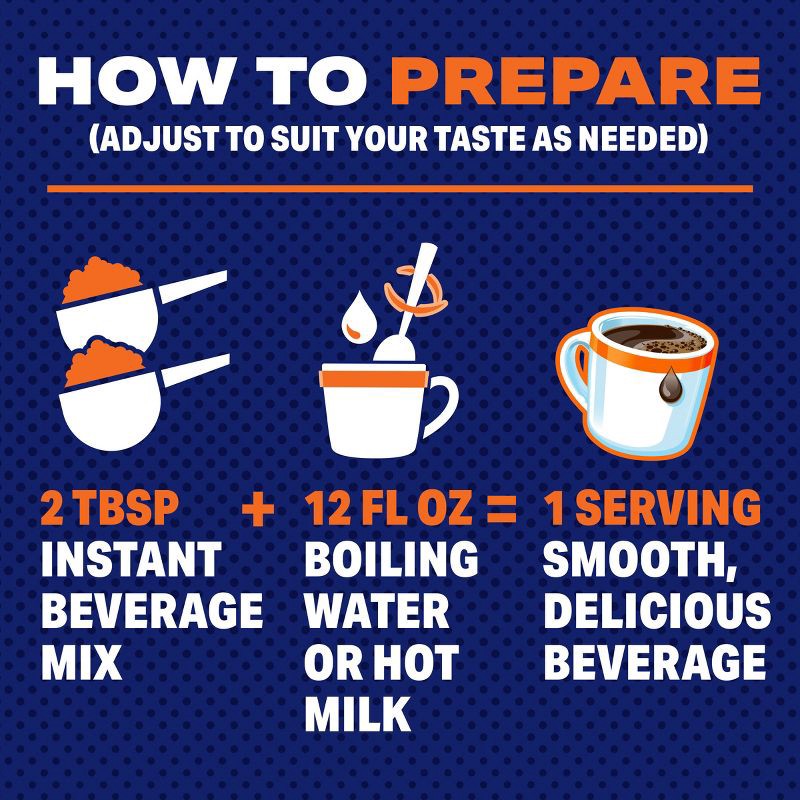 HOW TO PREPARE
(ADJUST TO SUIT YOUR TASTE AS NEEDED)

2 TBSP INSTANT BEVERAGE MIX + 12 FL OZ BOILING WATER OR HOT MILK = 1 SERVING SMOOTH, DELICIOUS BEVERAGE