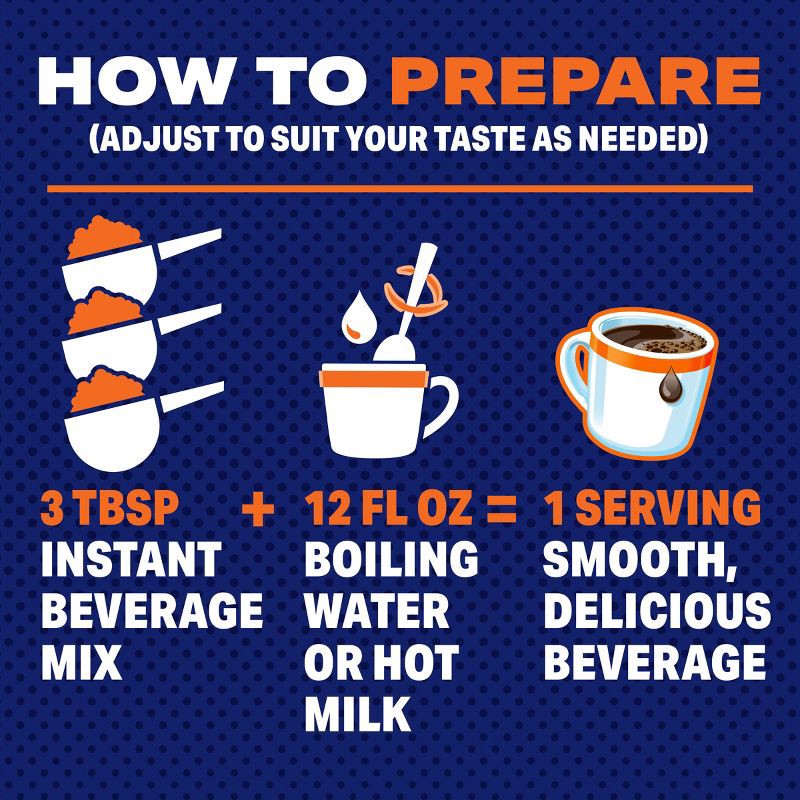 HOW TO PREPARE
(ADJUST TO SUIT YOUR TASTE AS NEEDED)

3 TBSP INSTANT BEVERAGE MIX + 12 FL OZ BOILING WATER OR HOT MILK = 1 SERVING SMOOTH, DELICIOUS BEVERAGE