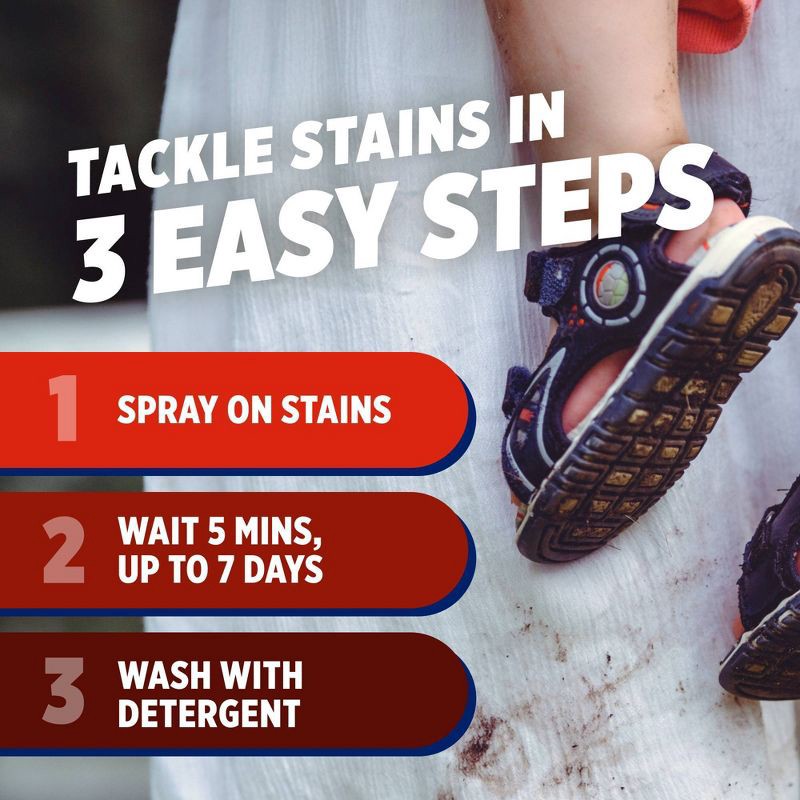 TACKLE STAINS IN
3 EASY STEPS

1 SPRAY ON STAINS

2 WAIT 5 MINS, UP TO 7 DAYS

3 WASH WITH DETERGENT