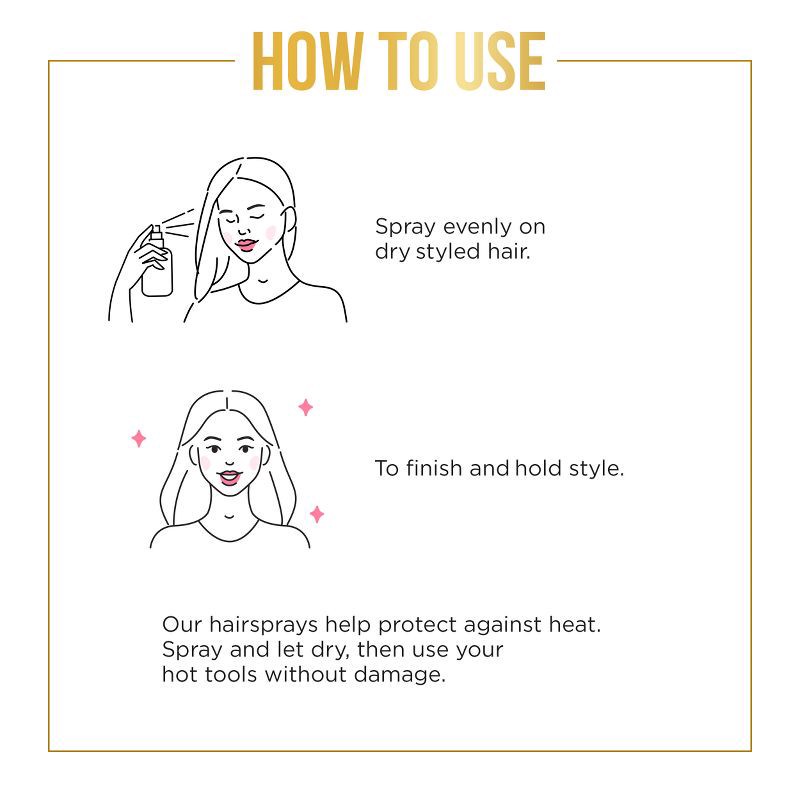 HOW TO USE

Spray evenly on dry styled hair.

To finish and hold style.

Our hairsprays help protect against heat. Spray and let dry, then use your hot tools without damage.