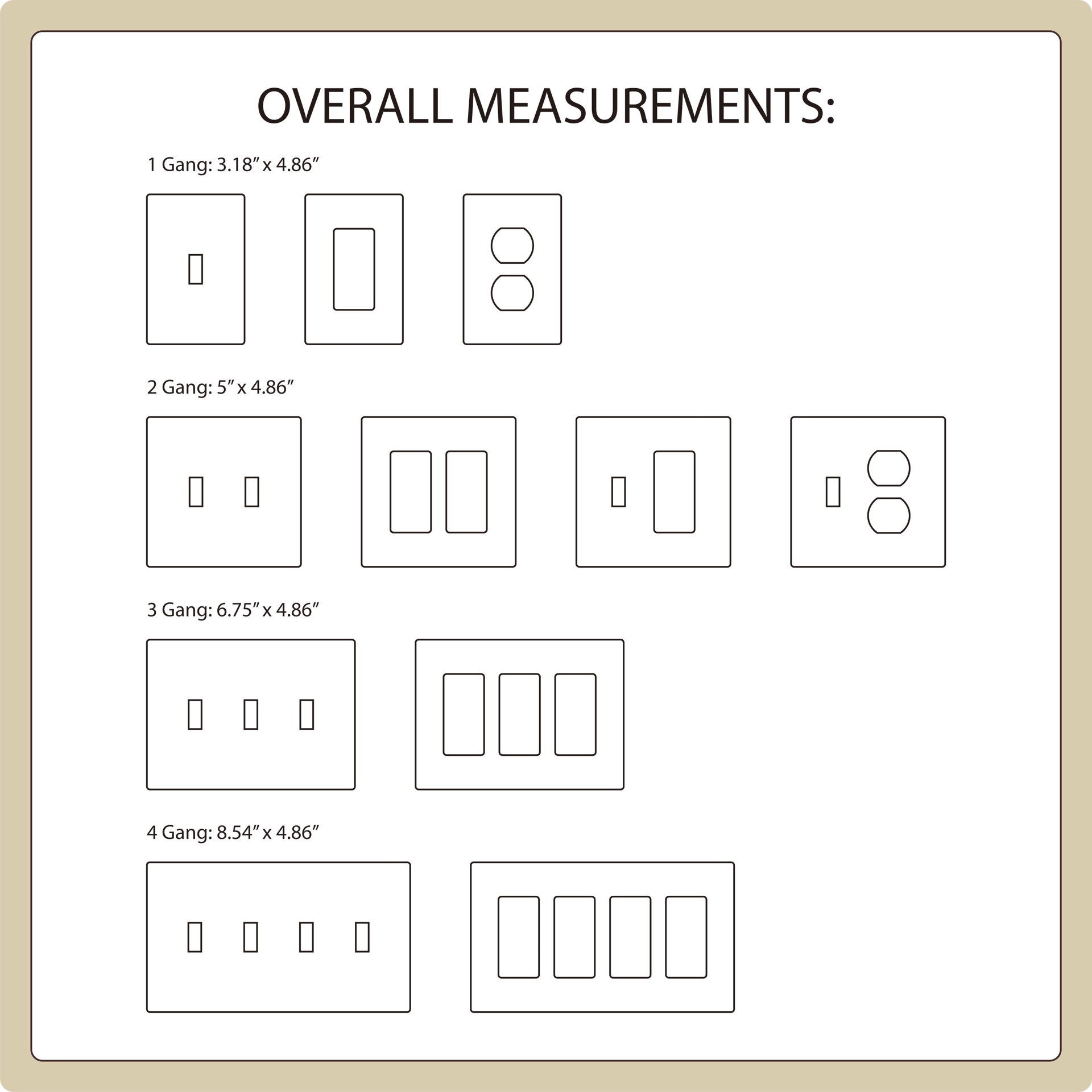 OVERALL MEASUREMENTS:

1 Gang: 3.18” x 4.86”

2 Gang: 5” x 4.86”

3 Gang: 6.75” x 4.86”

4 Gang: 8.54” x 4.86”