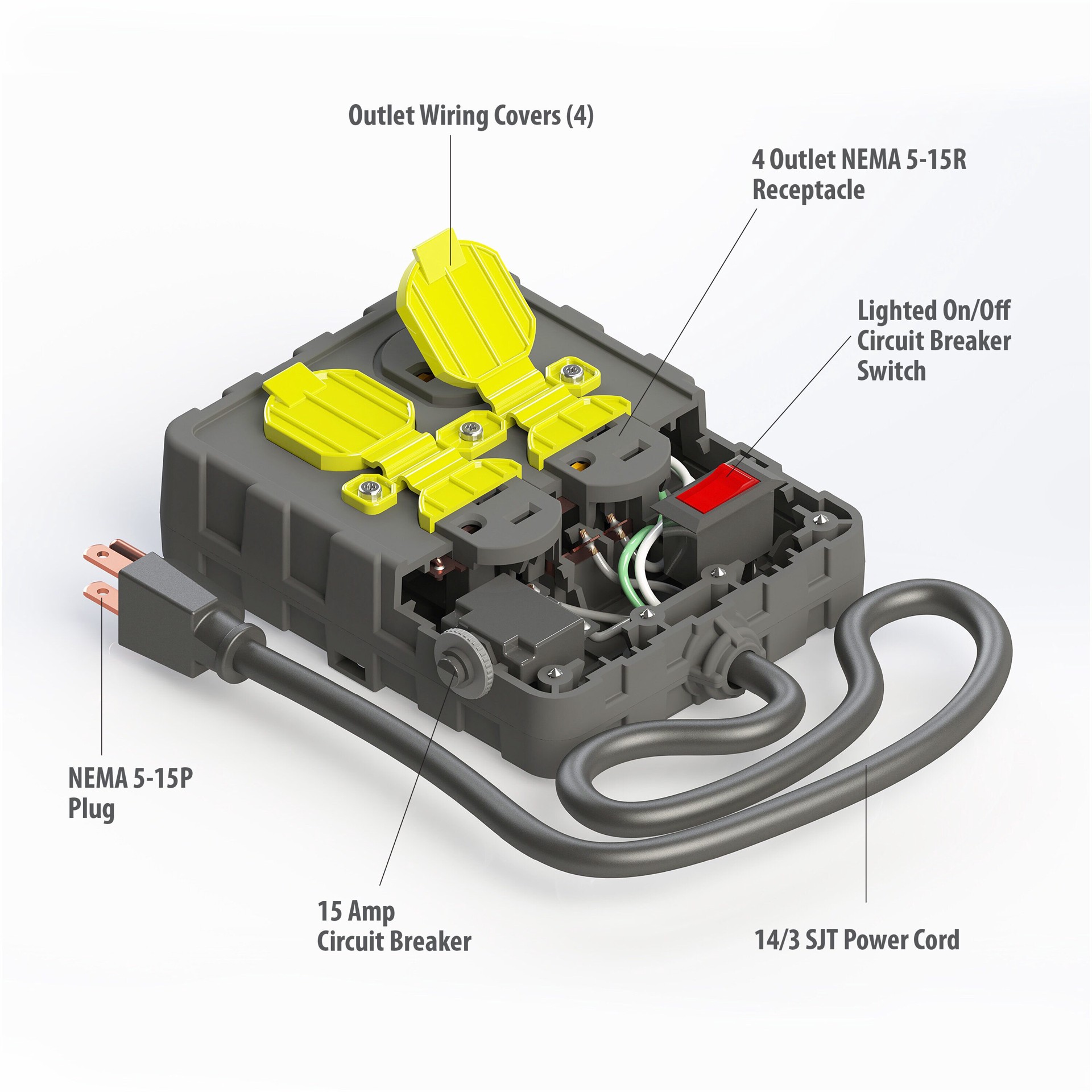 Outlet Wiring Covers (4)

4 Outlet NEMA 5-15R Receptacle

Lighted On/Off Circuit Breaker Switch

NEMA 5-15P Plug

15 Amp Circuit Breaker

14/3 SJT Power Cord