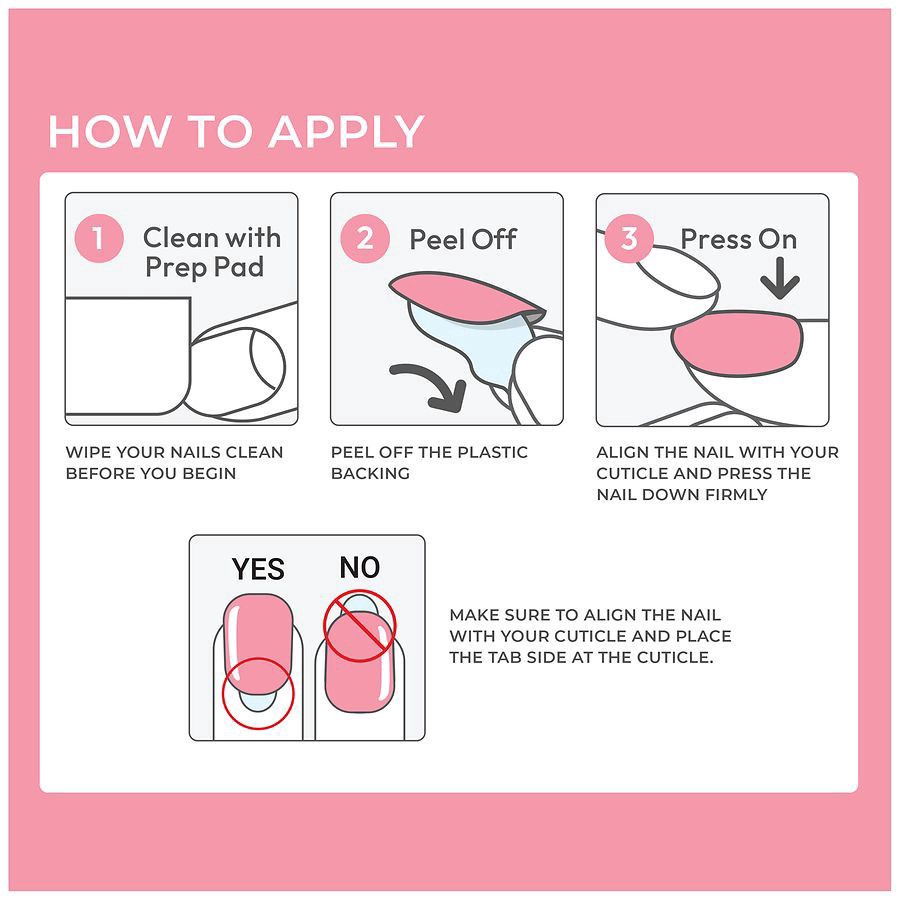 HOW TO APPLY

1 Clean with Prep Pad

WIPE YOUR NAILS CLEAN BEFORE YOU BEGIN

2 Peel Off

PEEL OFF THE PLASTIC BACKING

3 Press On

ALIGN THE NAIL WITH YOUR CUTICLE AND PRESS THE NAIL DOWN FIRMLY

YES

NO

MAKE SURE TO ALIGN THE NAIL WITH YOUR CUTICLE AND PLACE THE TAB SIDE AT THE CUTICLE.