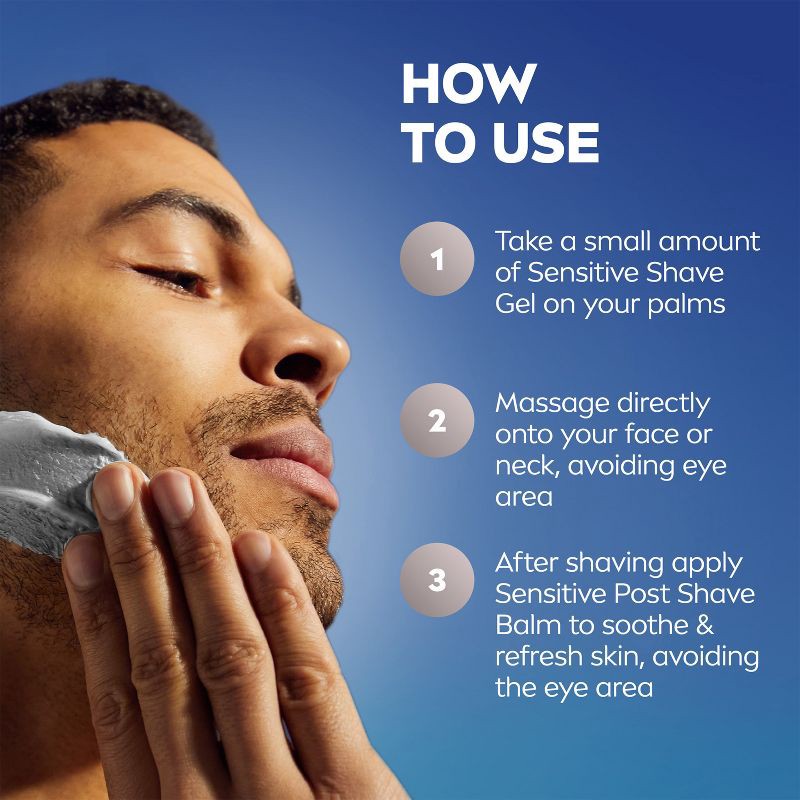 HOW TO USE

1 Take a small amount of Sensitive Shave Gel on your palms

2 Massage directly onto your face or neck, avoiding eye area

3 After shaving apply Sensitive Post Shave Balm to soothe & refresh skin, avoiding the eye area