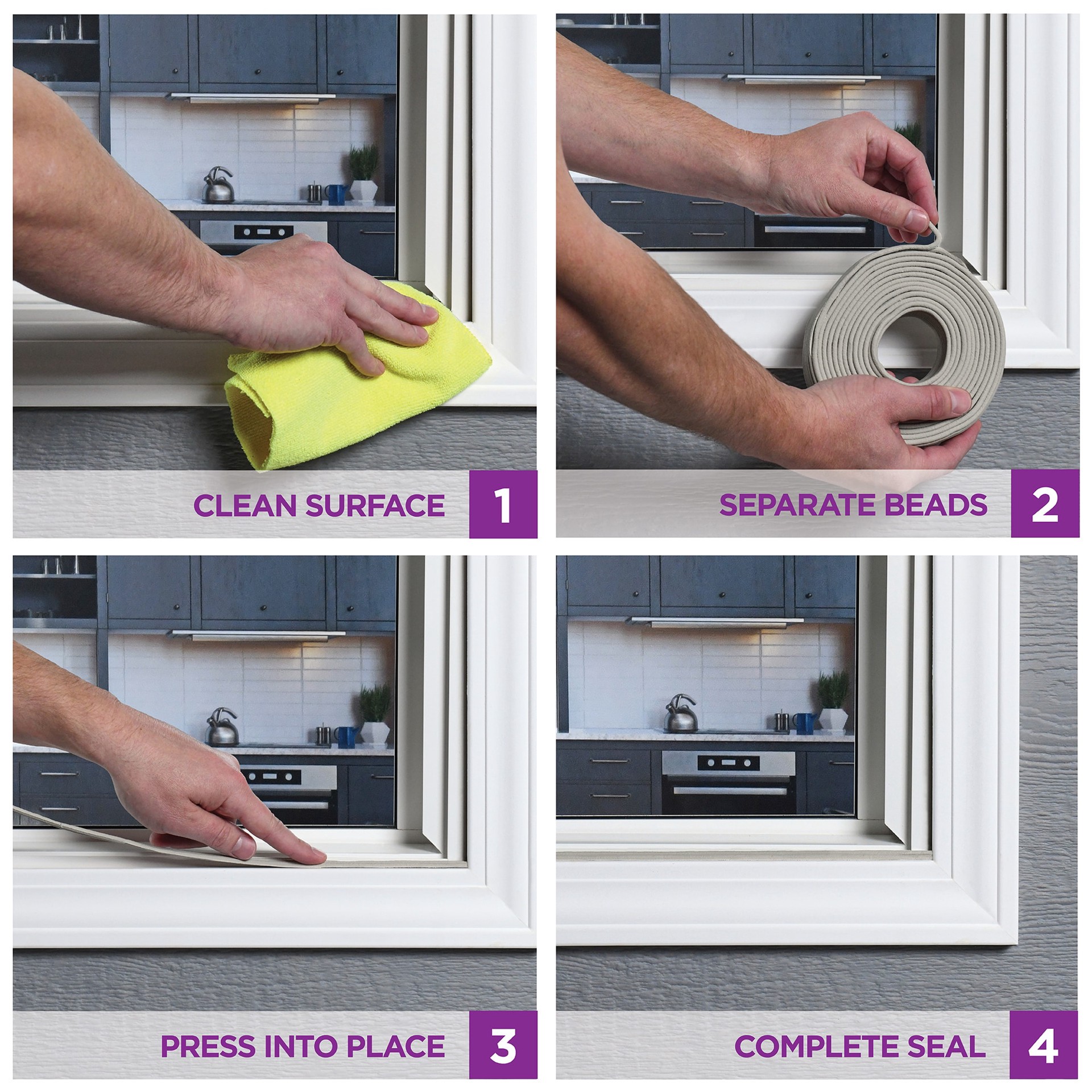 CLEAN SURFACE 1

SEPARATE BEADS 2

PRESS INTO PLACE 3

COMPLETE SEAL 4