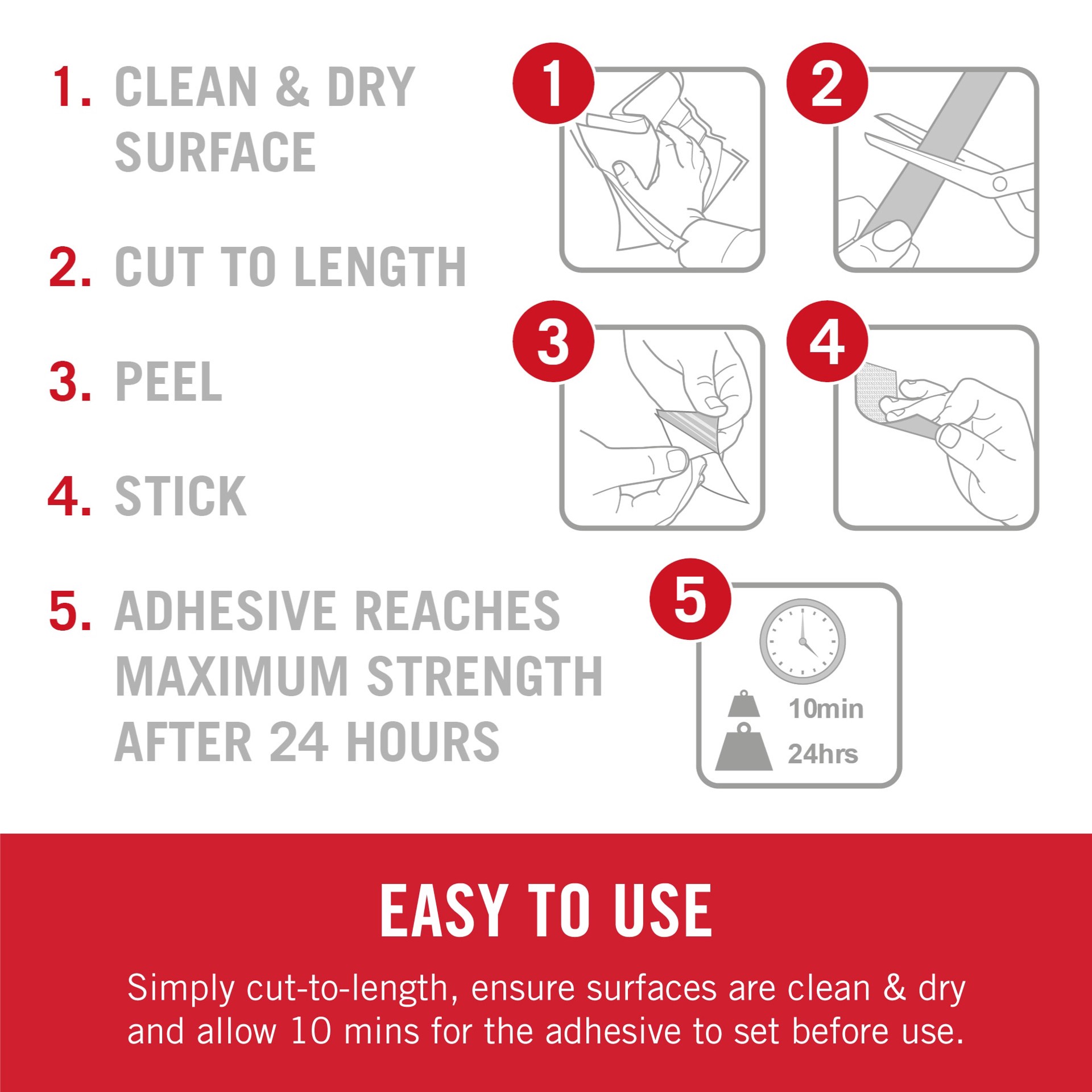 1. CLEAN & DRY SURFACE

2. CUT TO LENGTH

3. PEEL

4. STICK

5. ADHESIVE REACHES MAXIMUM STRENGTH AFTER 24 HOURS

1

2

3

4

5

10min

24hrs

EASY TO USE

Simply cut-to-length, ensure surfaces are clean & dry and allow 10 mins for the adhesive to set before use.