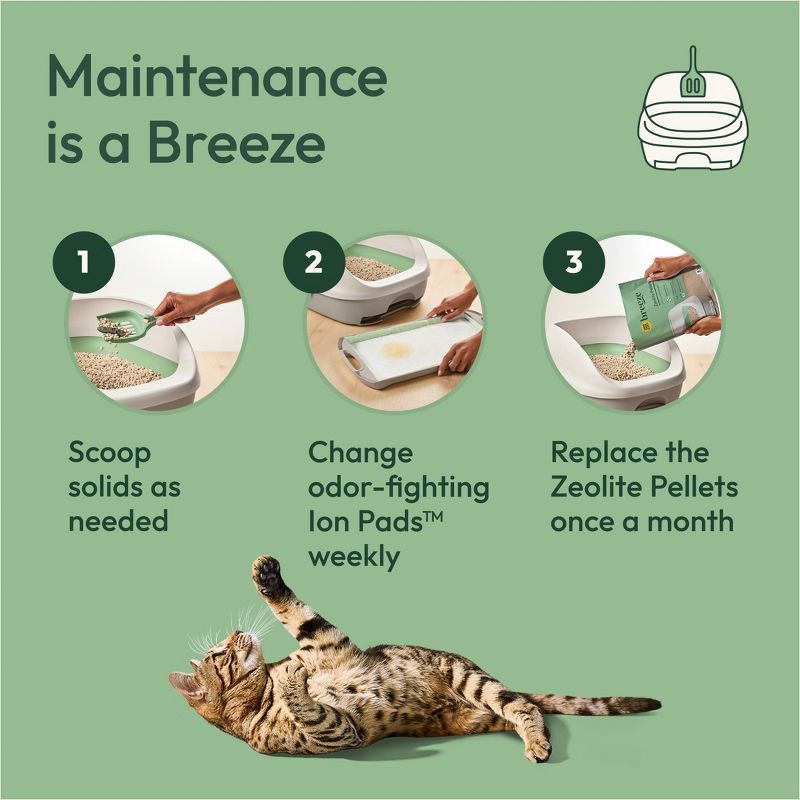 Maintenance is a Breeze

1

Scoop solids as needed

2

Change odor-fighting Ion Pads™ weekly

3

breeze

Replace the Zeolite Pellets once a month