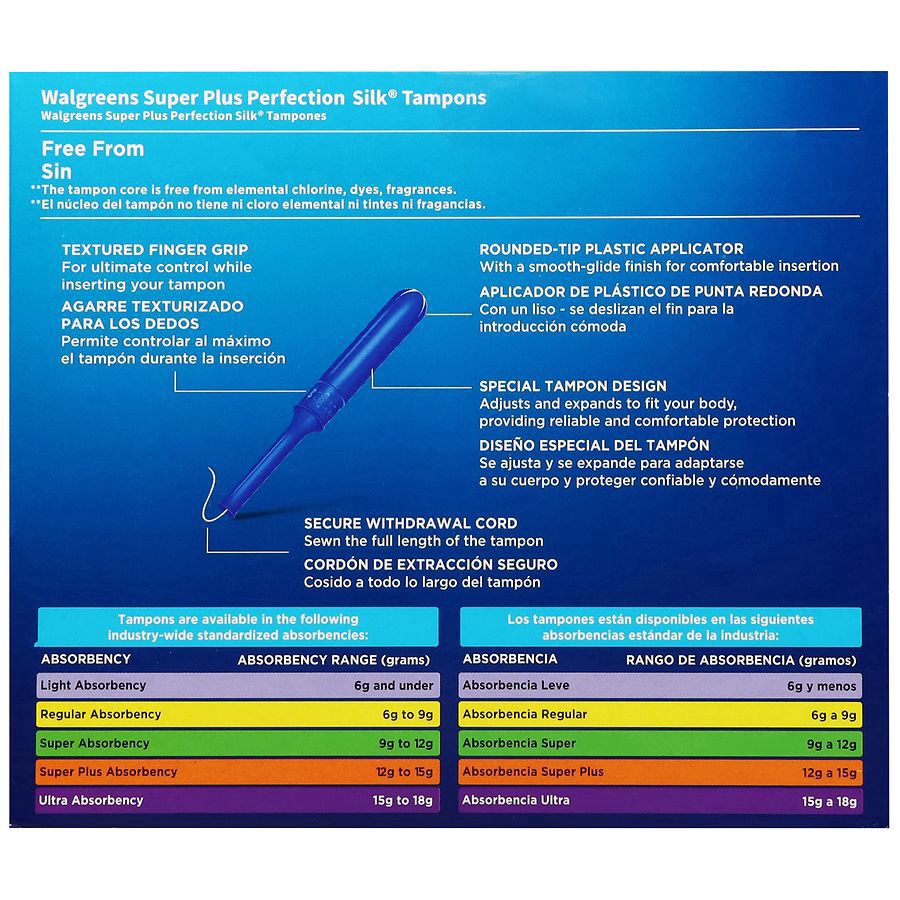 Walgreens Super Plus Perfection Silk® Tampons
Walgreens Super Plus Perfection Silk® Tampones

Free From
Sin
**The tampon core is free from elemental chlorine, dyes, fragrances.
**El núcleo del tampón no tiene ni cloro elemental ni tintes ni fragancias.

TEXTURED FINGER GRIP
For ultimate control while inserting your tampon

AGARRE TEXTURIZADO PARA LOS DEDOS
Permite controlar al máximo el tampón durante la inserción

ROUNDED-TIP PLASTIC APPLICATOR
With a smooth-glide finish for comfortable insertion

APLICADOR DE PLÁSTICO DE PUNTA REDONDA
Con un liso - se deslizan el fin para la introducción cómoda

SPECIAL TAMPON DESIGN
Adjusts and expands to fit your body, providing reliable and comfortable protection

DISEÑO ESPECIAL DEL TAMPÓN
Se ajusta y se expande para adaptarse a su cuerpo y proteger confiable y cómodamente

SECURE WITHDRAWAL CORD
Sewn the full length of the tampon

CORDÓN DE EXTRACCIÓN SEGURO
Cosido a todo lo largo del tampón

Tampons are available in the following industry-wide standardized absorbencies:

| ABSORBENCY | ABSORBENCY RANGE (grams) |
|---|---|
| Light Absorbency | 6g and under |
| Regular Absorbency | 6g to 9g |
| Super Absorbency | 9g to 12g |
| Super Plus Absorbency | 12g to 15g |
| Ultra Absorbency | 15g to 18g |

Los tampones están disponibles en las siguientes absorbencias estándar de la industria:

| ABSORBENCIA | RANGO DE ABSORBENCIA (gramos) |
|---|---|
| Absorbencia Leve | 6g y menos |
| Absorbencia Regular | 6g a 9g |
| Absorbencia Super | 9g a 12g |
| Absorbencia Super Plus | 12g a 15g |
| Absorbencia Ultra | 15g a 18g |