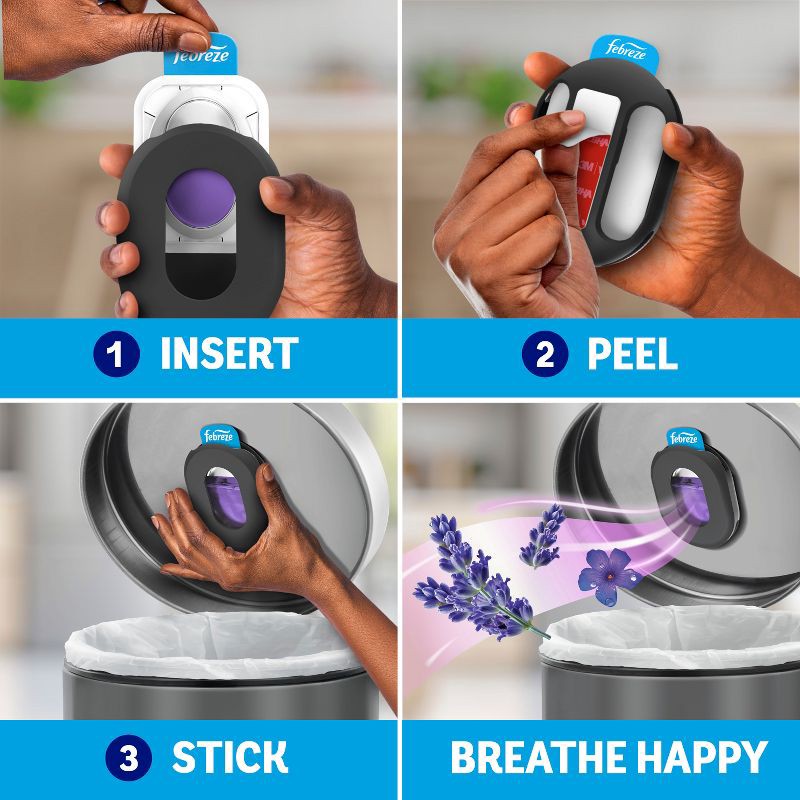 febreze

1 INSERT

febreze

3M

2 PEEL

febreze

3 STICK

febreze

BREATHE HAPPY