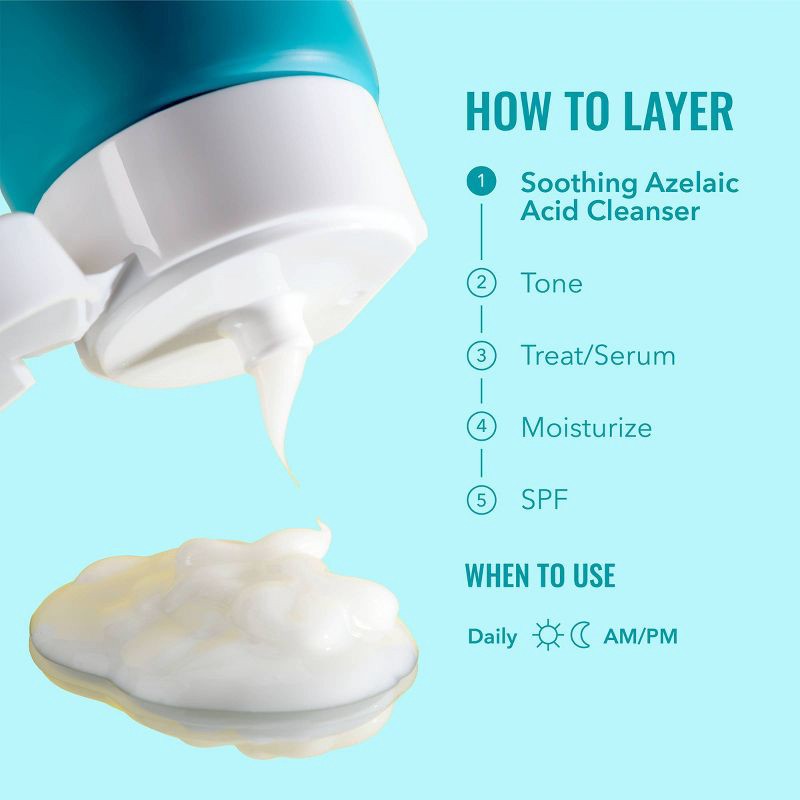 HOW TO LAYER

1 Soothing Azelaic Acid Cleanser

2 Tone

3 Treat/Serum

4 Moisturize

5 SPF

WHEN TO USE

Daily AM/PM