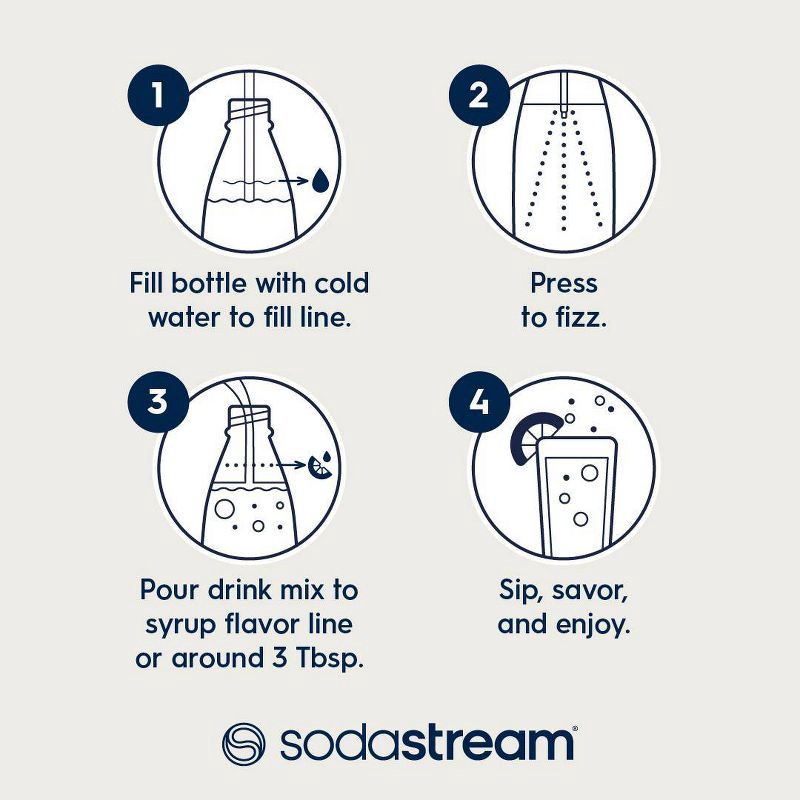 1

Fill bottle with cold water to fill line.

2

Press to fizz.

3

Pour drink mix to syrup flavor line or around 3 Tbsp.

4

Sip, savor, and enjoy.

sodastream®