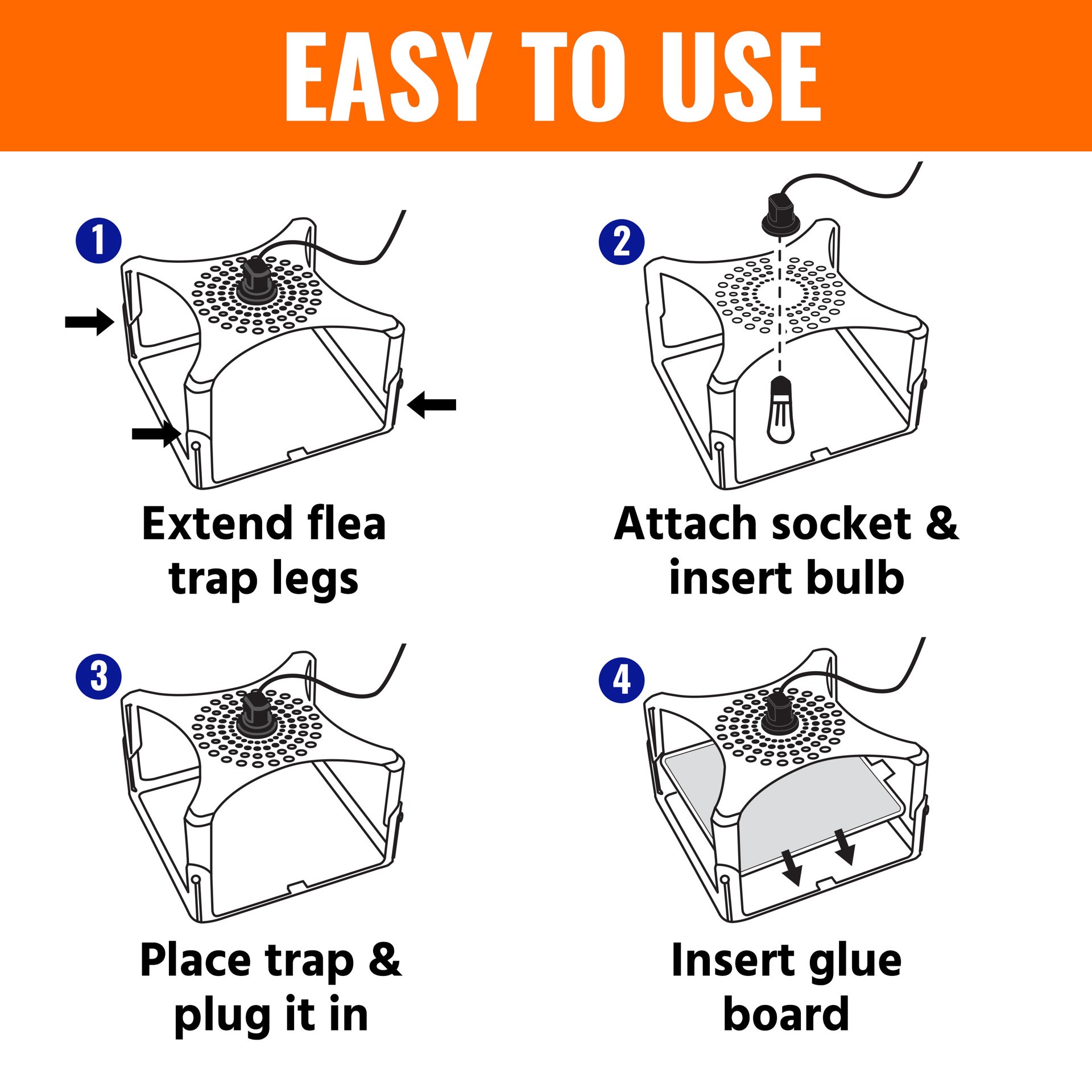 EASY TO USE

1

Extend flea trap legs

2

Attach socket & insert bulb

3

Place trap & plug it in

4

Insert glue board