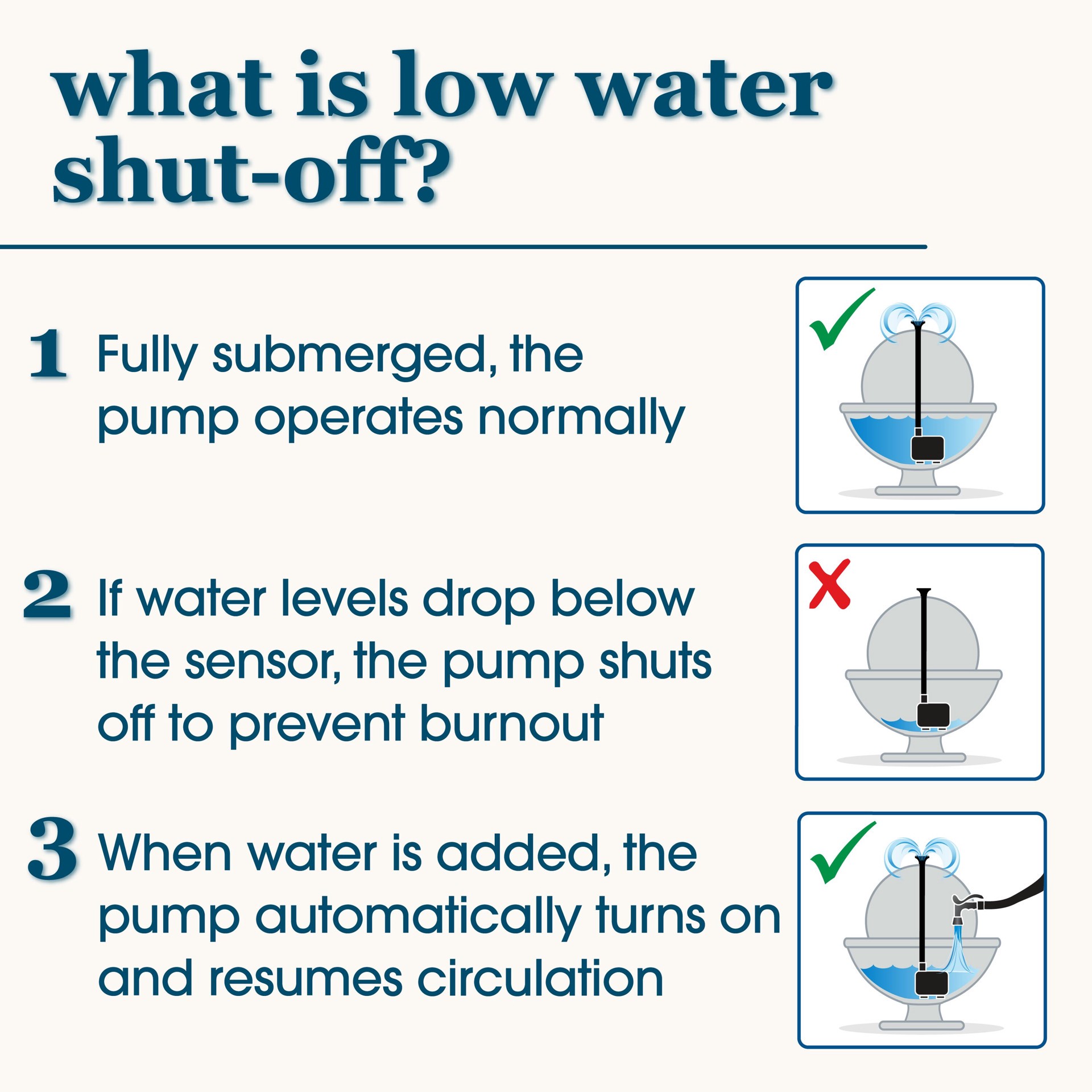 what is low water shut-off?

1 Fully submerged, the pump operates normally

2 If water levels drop below the sensor, the pump shuts off to prevent burnout

3 When water is added, the pump automatically turns on and resumes circulation