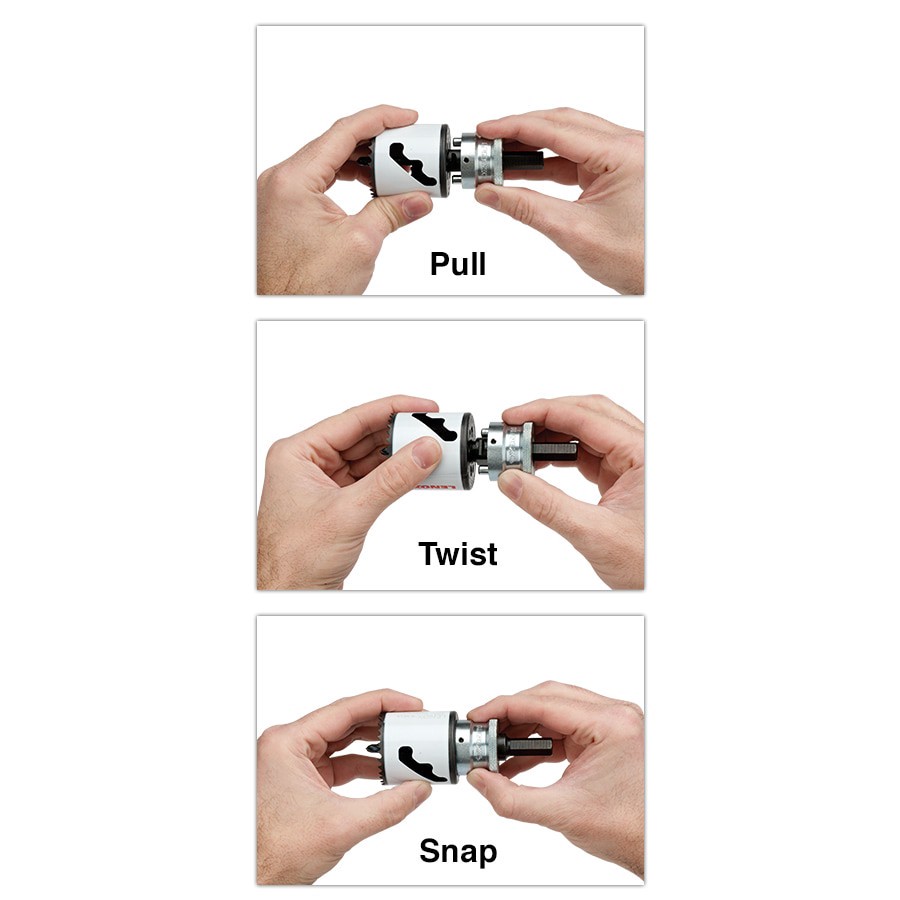 Pull

Twist

Snap