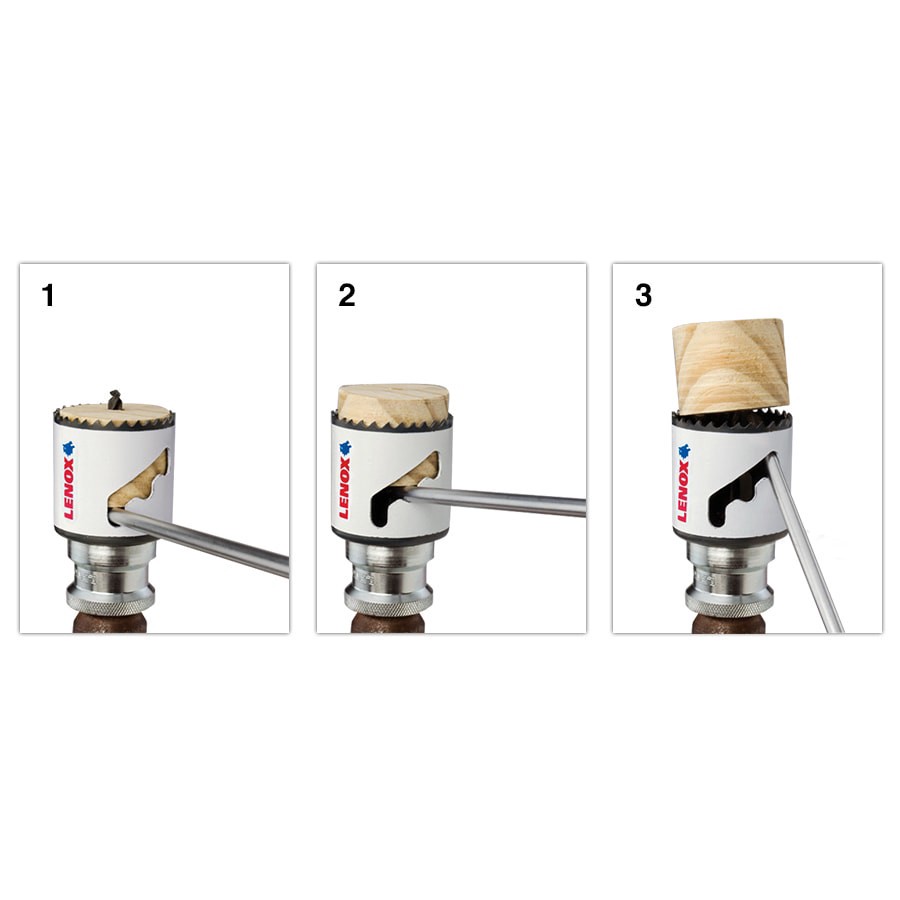 1

LENOX

2

LENOX

3

LENOX