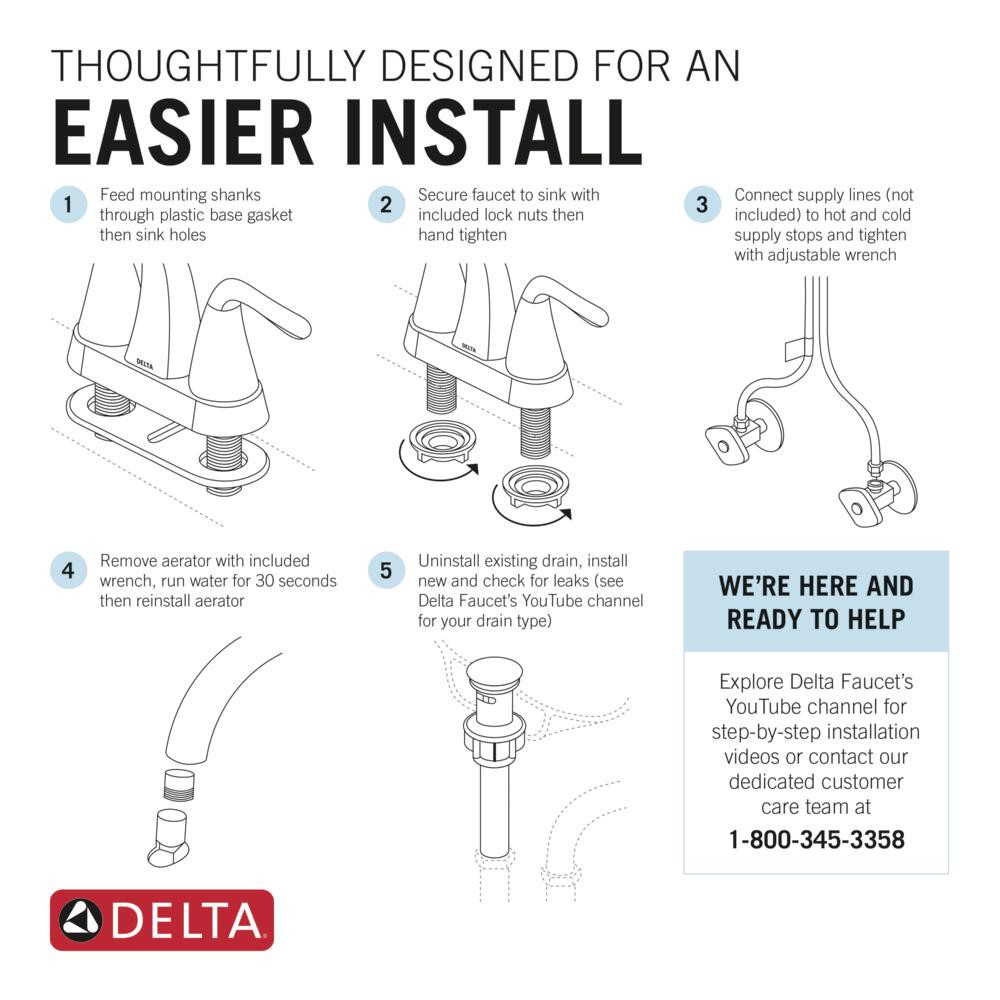 THOUGHTFULLY DESIGNED FOR AN

EASIER INSTALL

1 Feed mounting shanks through plastic base gasket then sink holes

DELTA

2 Secure faucet to sink with included lock nuts then hand tighten

DELTA

3 Connect supply lines (not included) to hot and cold supply stops and tighten with adjustable wrench

4 Remove aerator with included wrench, run water for 30 seconds then reinstall aerator

5 Uninstall existing drain, install new and check for leaks (see Delta Faucet's YouTube channel for your drain type)

WE'RE HERE AND READY TO HELP

Explore Delta Faucet's YouTube channel for step-by-step installation videos or contact our dedicated customer care team at

1-800-345-3358

DELTA