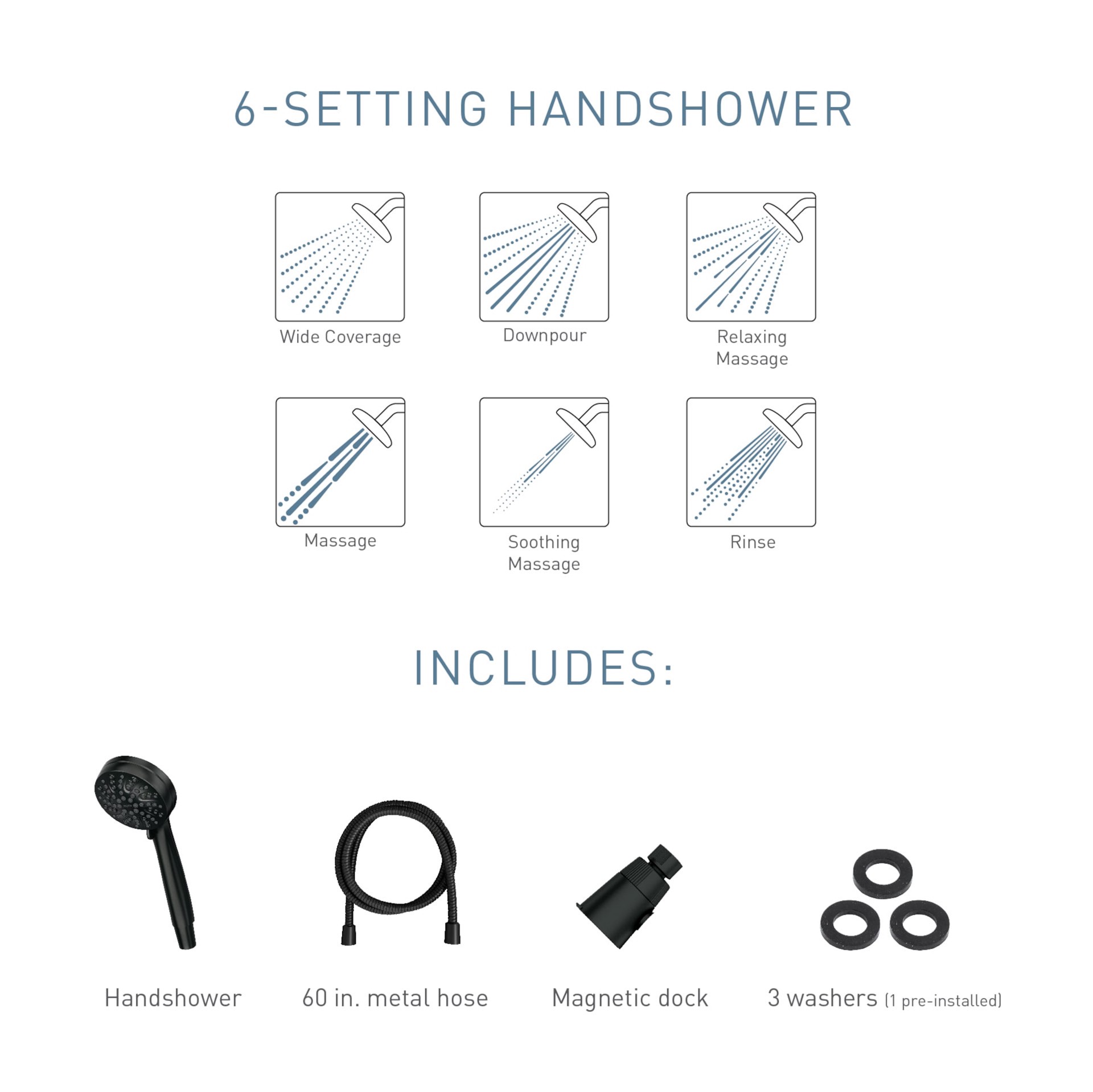 6-SETTING HANDSHOWER

Wide Coverage

Downpour

Relaxing Massage

Massage

Soothing Massage

Rinse

INCLUDES:

Handshower

60 in. metal hose

Magnetic dock

3 washers (1 pre-installed)