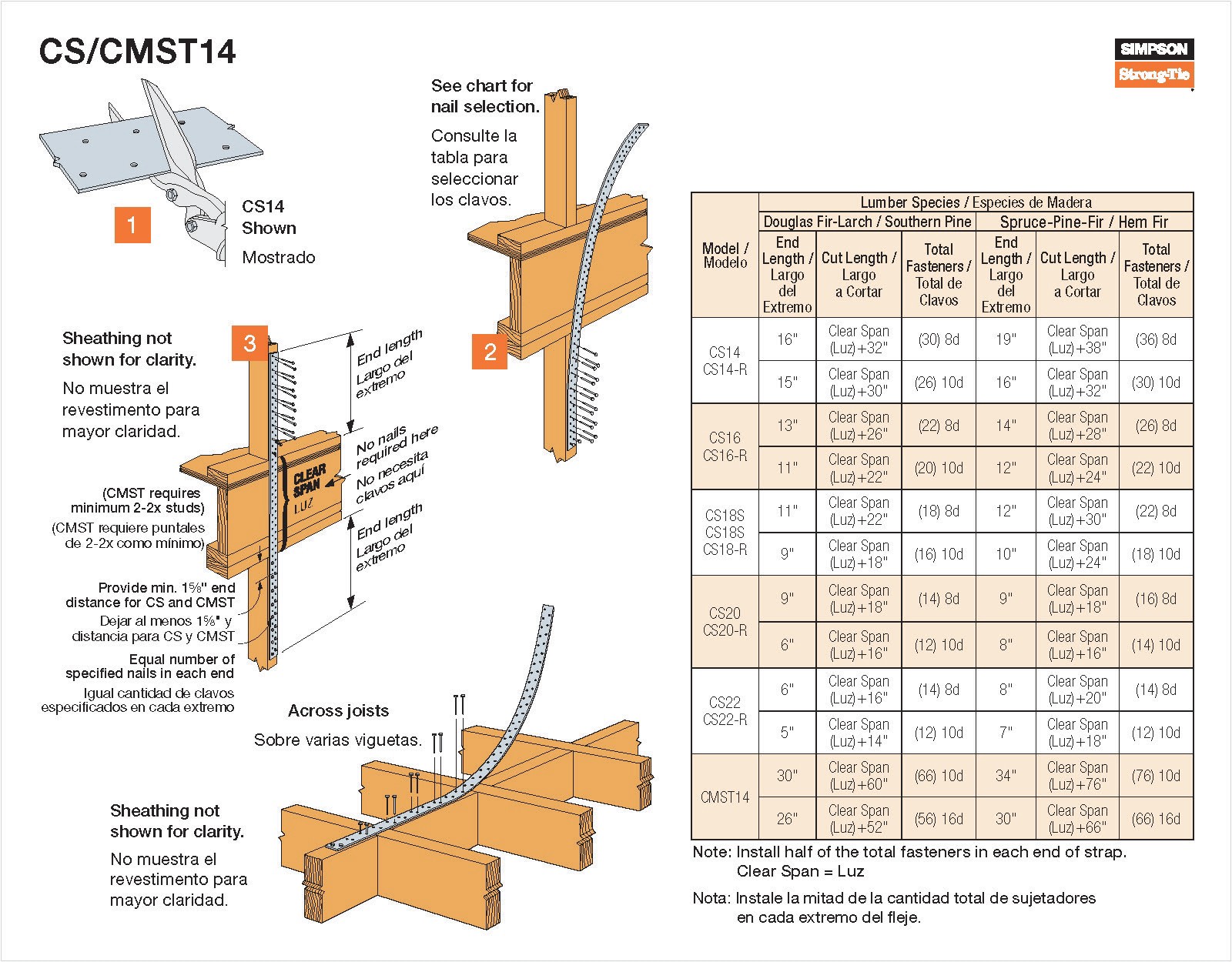 CS/CMST14

SIMPSON
Strong-Tie

1

CS14 Shown

Mostrado

See chart for nail selection.

Consulte la tabla para seleccionar los clavos.

2

3

Sheathing not shown for clarity.

No muestra el revestimento para mayor claridad.

End length
Largo del extremo

No nails required here
No necesita clavos aquí

CLEAR SPAN
LUZ

End length
Largo del extremo

(CMST requires minimum 2-2x studs)

(CMST requiere puntales de 2-2x como mínimo)

Provide min. 1⅝" end distance for CS and CMST

Dejar al menos 1⅝" y distancia para CS y CMST

Equal number of specified nails in each end

Igual cantidad de clavos especificados en cada extremo

Across joists

Sobre varias viguetas.

Sheathing not shown for clarity.

No muestra el revestimento para mayor claridad.

| Model / Modelo | Lumber Species / Especies de Madera | | | | | |
|---|---|---|---|---|---|---|
| | Douglas Fir-Larch / Southern Pine | | | Spruce-Pine-Fir / Hem Fir | | |
| | End Length / Largo del Extremo | Cut Length / Largo a Cortar | Total Fasteners / Total de Clavos | End Length / Largo del Extremo | Cut Length / Largo a Cortar | Total Fasteners / Total de Clavos |
| CS14 CS14-R | 16" | Clear Span (Luz)+32" | (30) 8d | 19" | Clear Span (Luz)+38" | (36) 8d |
| | 15" | Clear Span (Luz)+30" | (26) 10d | 16" | Clear Span (Luz)+32" | (30) 10d |
| CS16 CS16-R | 13" | Clear Span (Luz)+26" | (22) 8d | 14" | Clear Span (Luz)+28" | (26) 8d |
| | 11" | Clear Span (Luz)+22" | (20) 10d | 12" | Clear Span (Luz)+24" | (22) 10d |
| CS18S CS18S CS18-R | 11" | Clear Span (Luz)+22" | (18) 8d | 12" | Clear Span (Luz)+30" | (22) 8d |
| | 9" | Clear Span (Luz)+18" | (16) 10d | 10" | Clear Span (Luz)+24" | (18) 10d |
| CS20 CS20-R | 9" | Clear Span (Luz)+18" | (14) 8d | 9" | Clear Span (Luz)+18" | (16) 8d |
| | 6" | Clear Span (Luz)+16" | (12) 10d | 8" | Clear Span (Luz)+16" | (14) 10d |
| CS22 CS22-R | 6" | Clear Span (Luz)+16" | (14) 8d | 8" | Clear Span (Luz)+20" | (14) 8d |
| | 5" | Clear Span (Luz)+14" | (12) 10d | 7" | Clear Span (Luz)+18" | (12) 10d |
| CMST14 | 30" | Clear Span (Luz)+60" | (66) 10d | 34" | Clear Span (Luz)+76" | (76) 10d |
| | 26" | Clear Span (Luz)+52" | (56) 16d | 30" | Clear Span (Luz)+66" | (66) 16d |

Note: Install half of the total fasteners in each end of strap. Clear Span = Luz

Nota: Instale la mitad de la cantidad total de sujetadores en cada extremo del fleje.