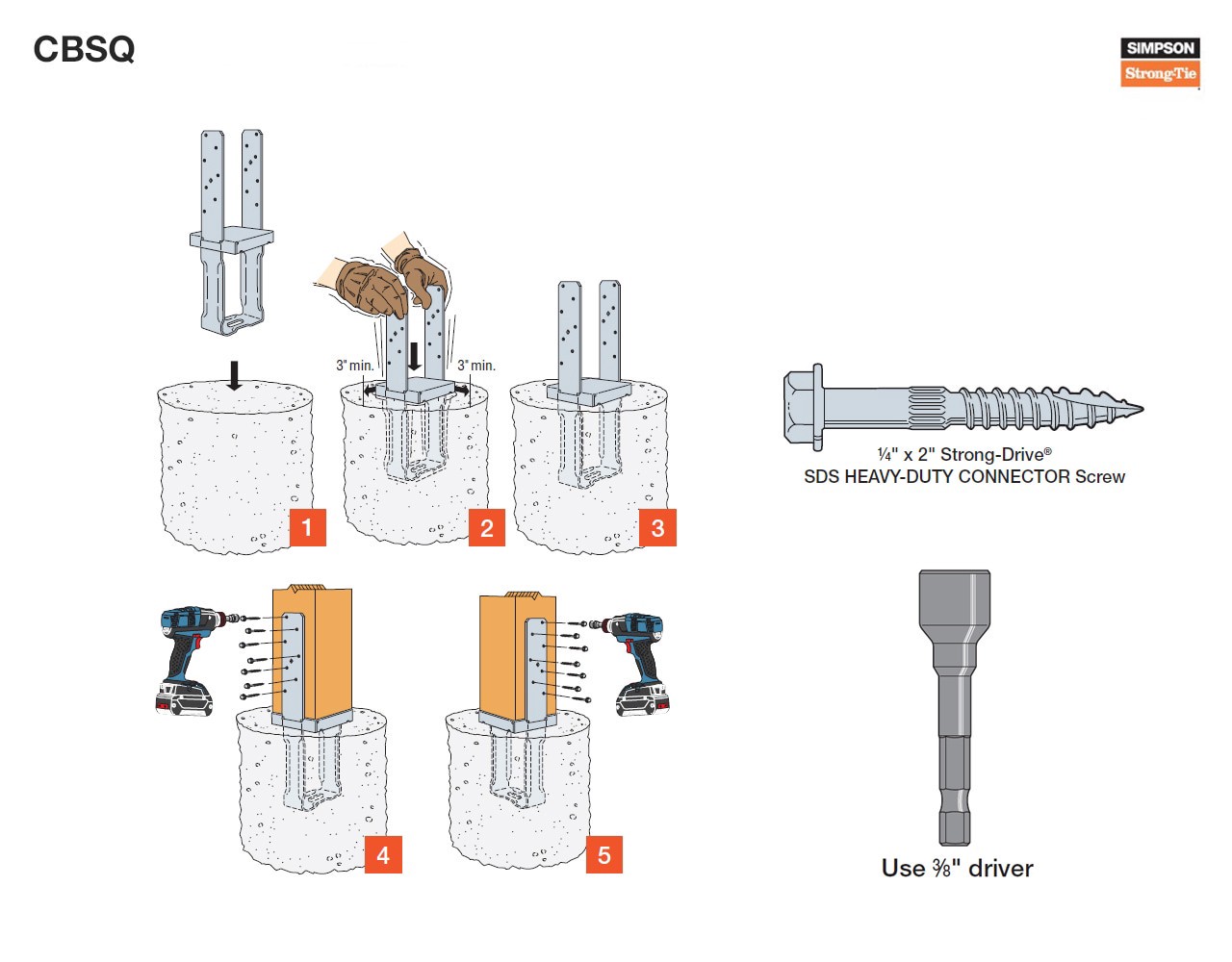 CBSQ

SIMPSON
Strong-Tie

3" min.
3" min.

1
2
3

¼" x 2" Strong-Drive®
SDS HEAVY-DUTY CONNECTOR Screw

4
5

Use ⅜" driver