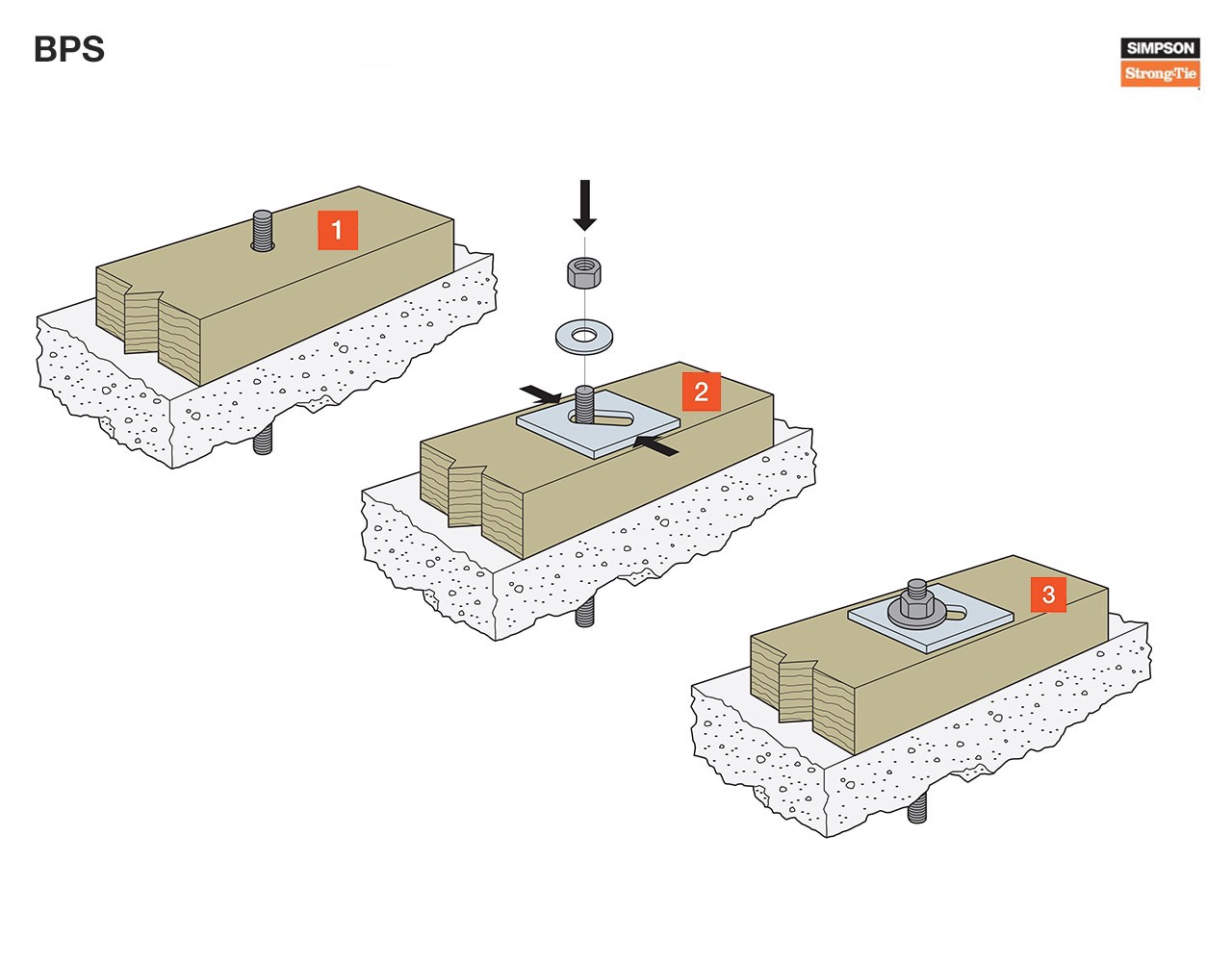 BPS

SIMPSON
Strong-Tie

1

2

3