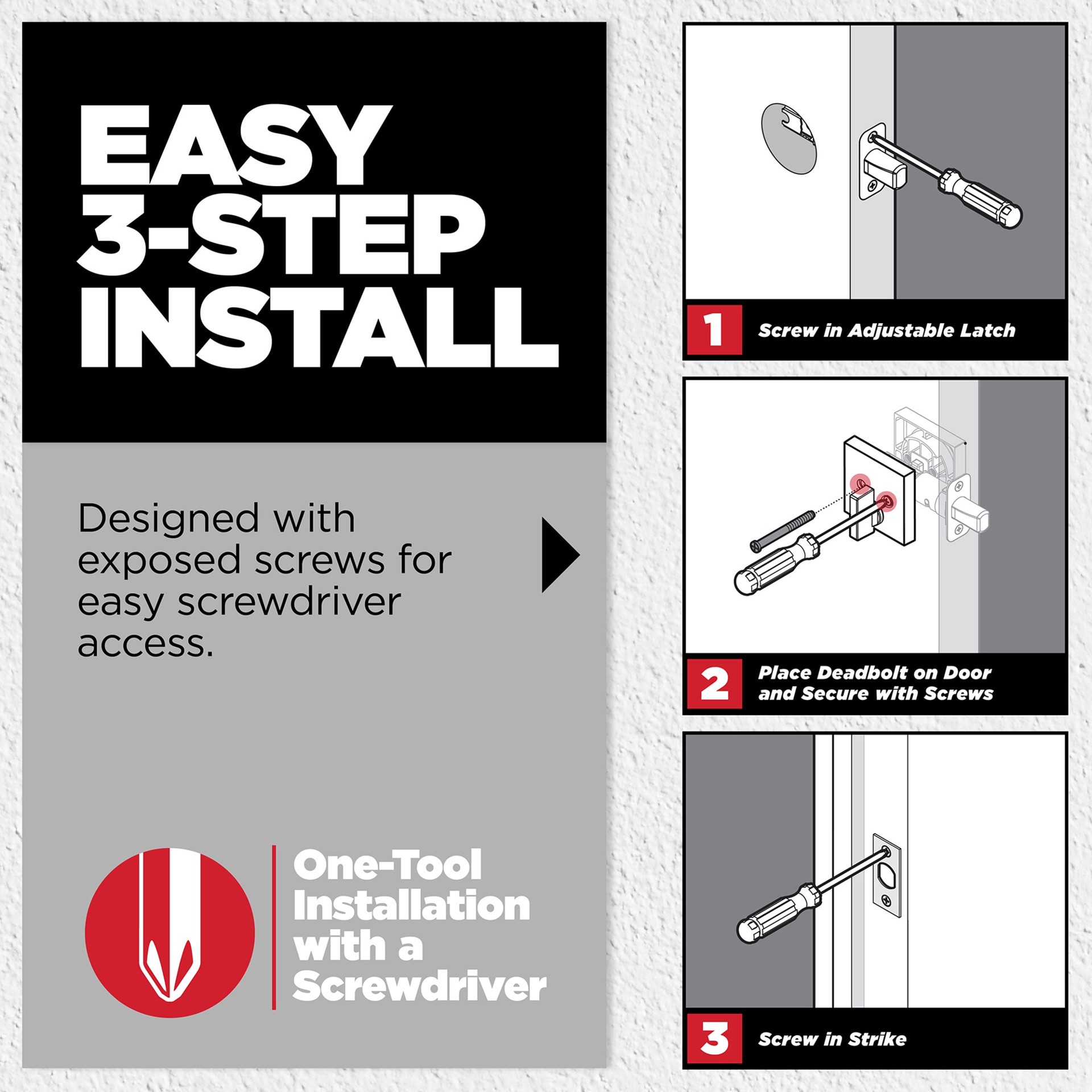 EASY 3-STEP INSTALL

Designed with exposed screws for easy screwdriver access.

One-Tool Installation with a Screwdriver

1 Screw in Adjustable Latch

2 Place Deadbolt on Door and Secure with Screws

3 Screw in Strike