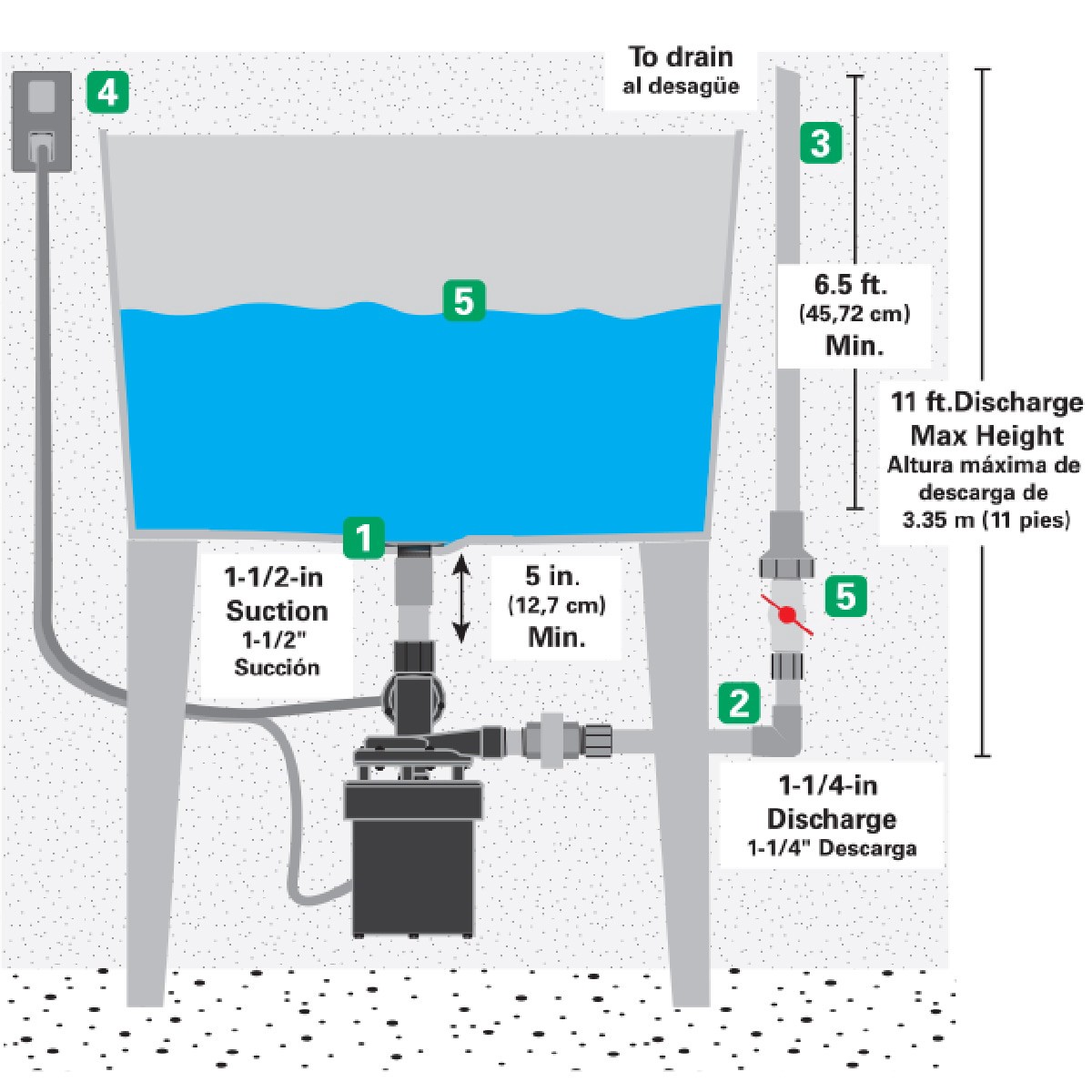 4

To drain
al desagüe

3

5

6.5 ft.
(45,72 cm)
Min.

11 ft.Discharge
Max Height
Altura máxima de descarga de 3.35 m (11 pies)

1

1-1/2-in
Suction
1-1/2"
Succión

5 in.
(12,7 cm)
Min.

5

2

1-1/4-in
Discharge
1-1/4" Descarga