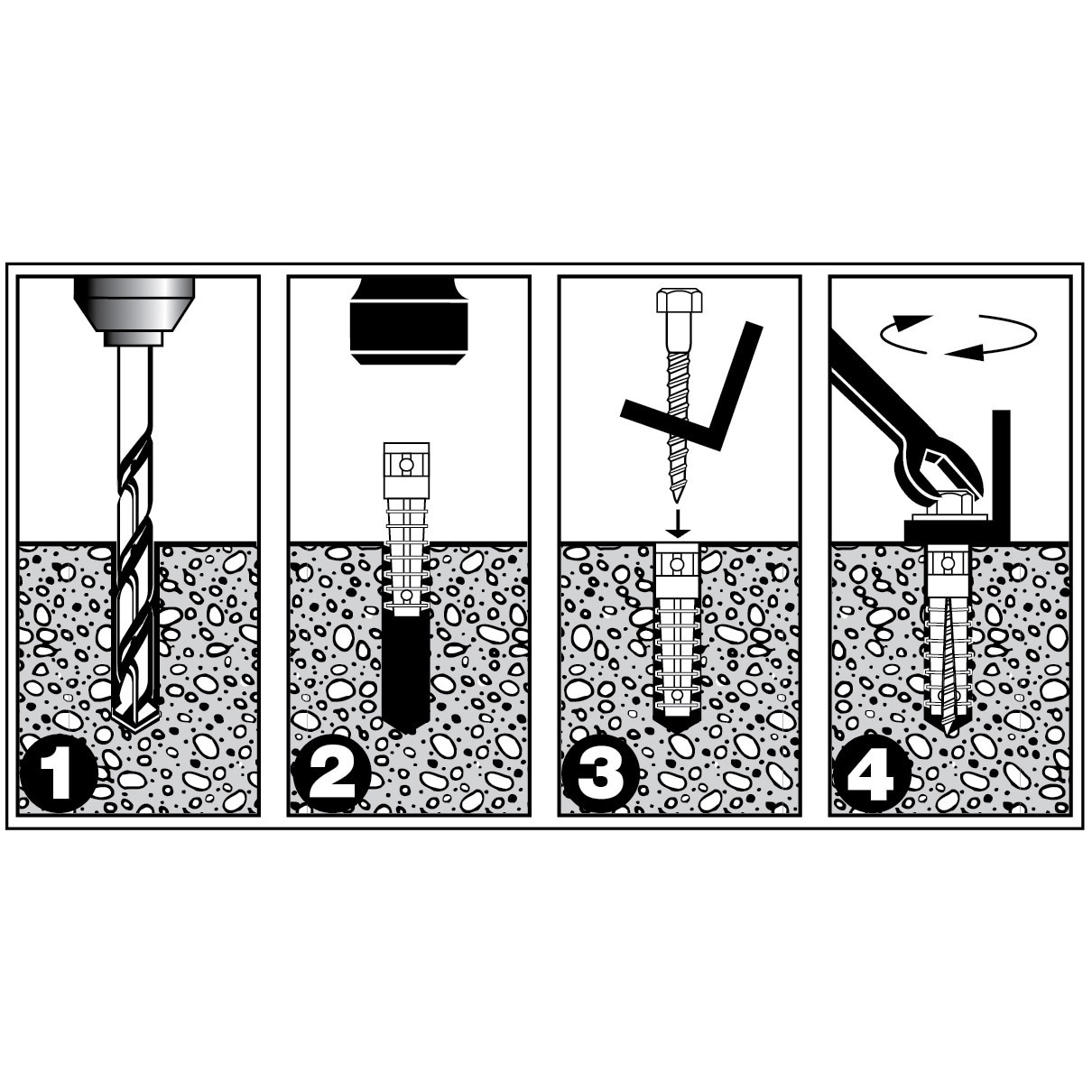 1
2
3
4