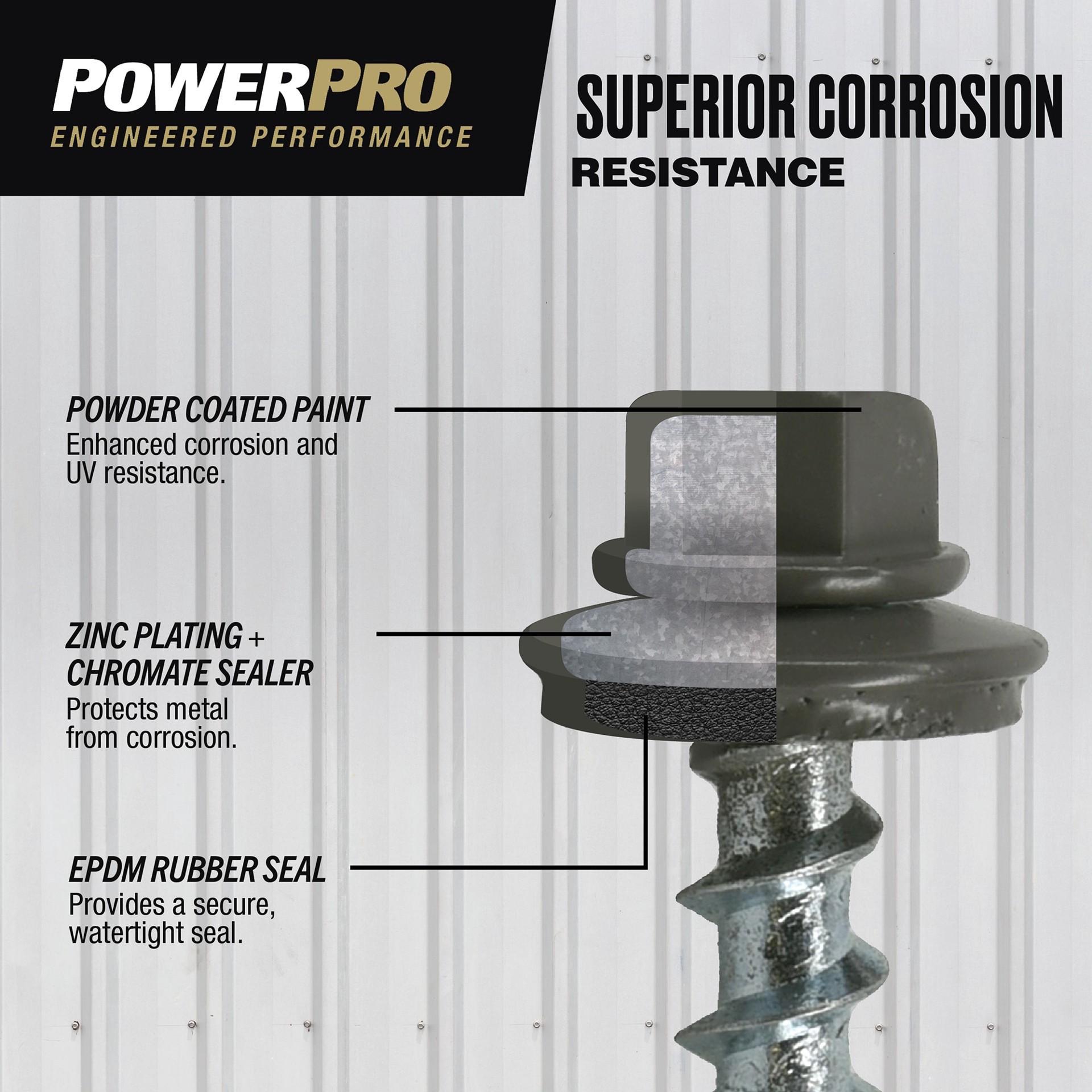 POWERPRO
ENGINEERED PERFORMANCE

SUPERIOR CORROSION
RESISTANCE

POWDER COATED PAINT
Enhanced corrosion and UV resistance.

ZINC PLATING + CHROMATE SEALER
Protects metal from corrosion.

EPDM RUBBER SEAL
Provides a secure, watertight seal.