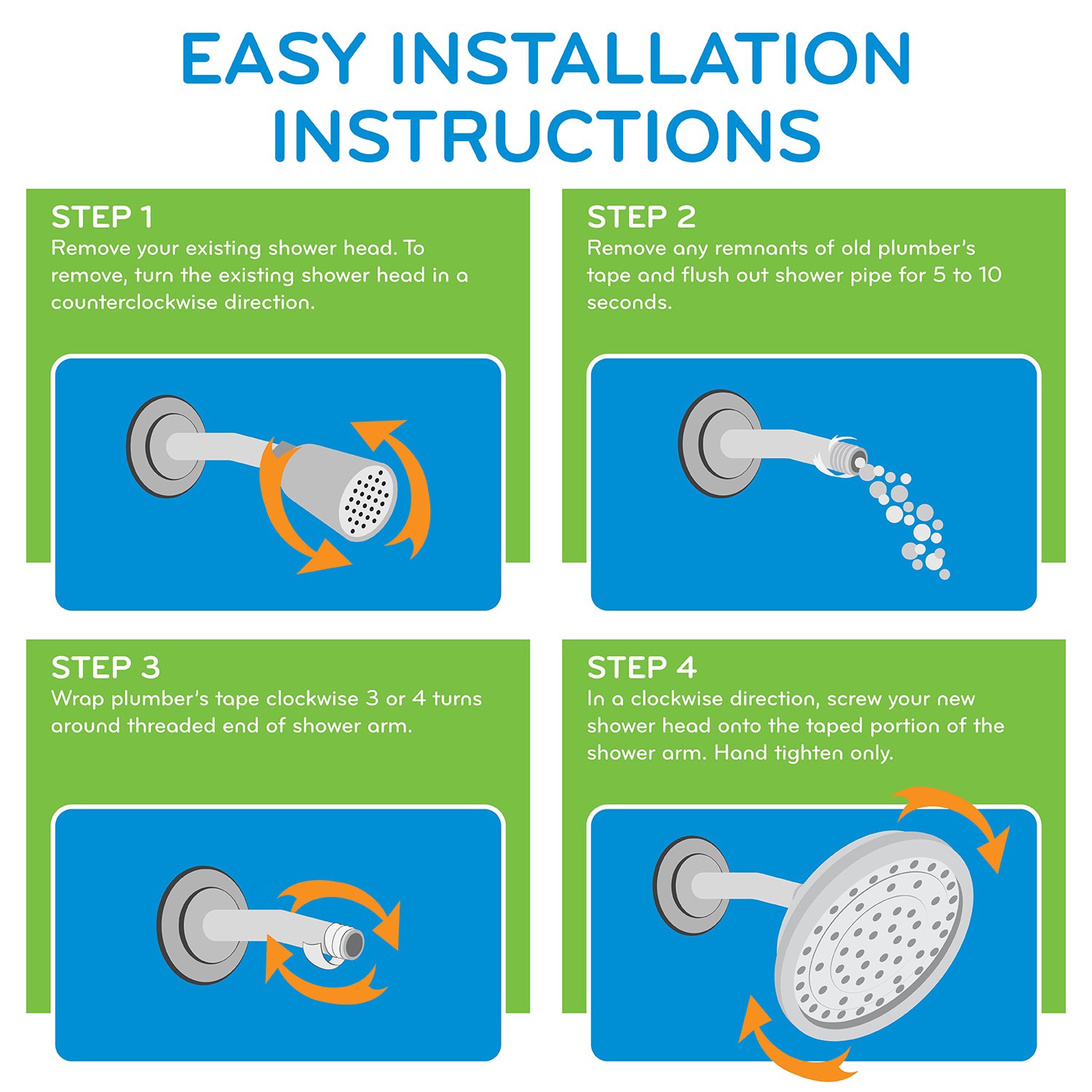 EASY INSTALLATION INSTRUCTIONS

STEP 1
Remove your existing shower head. To remove, turn the existing shower head in a counterclockwise direction.

STEP 2
Remove any remnants of old plumber's tape and flush out shower pipe for 5 to 10 seconds.

STEP 3
Wrap plumber's tape clockwise 3 or 4 turns around threaded end of shower arm.

STEP 4
In a clockwise direction, screw your new shower head onto the taped portion of the shower arm. Hand tighten only.