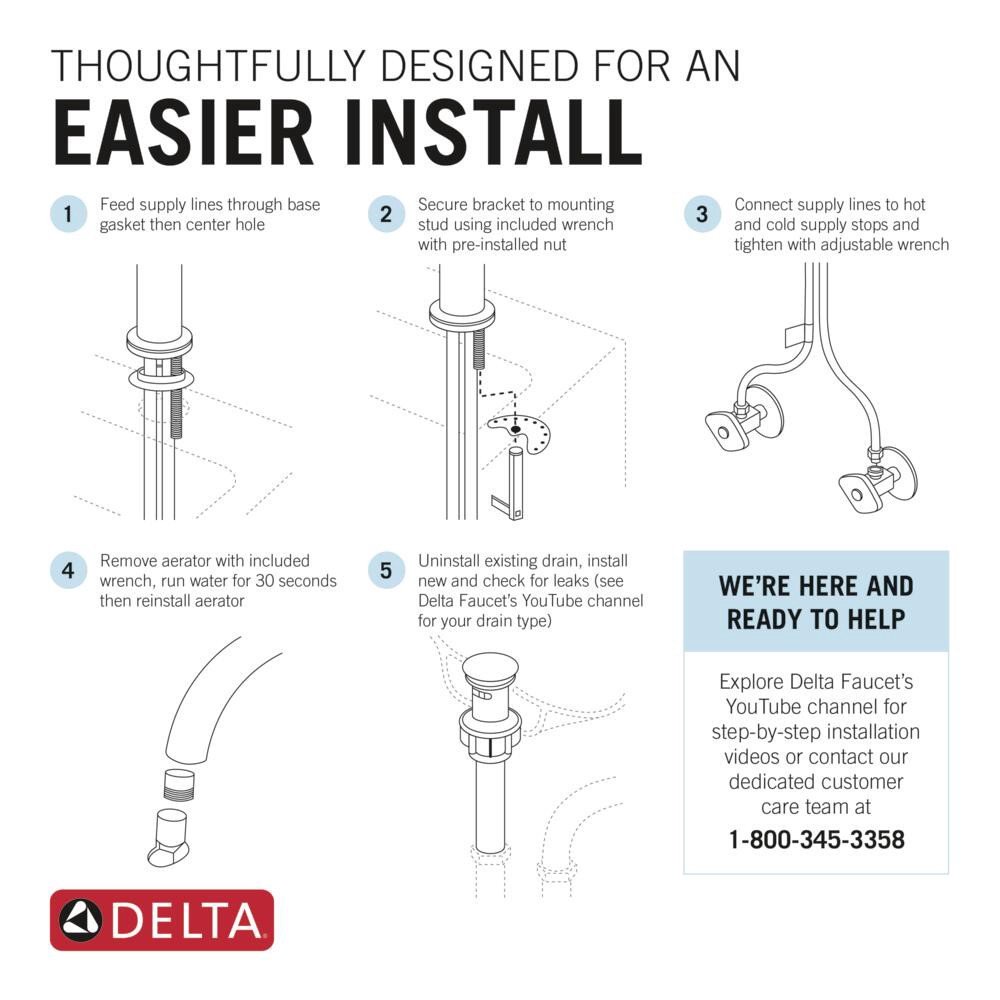 THOUGHTFULLY DESIGNED FOR AN
EASIER INSTALL

1 Feed supply lines through base gasket then center hole

2 Secure bracket to mounting stud using included wrench with pre-installed nut

3 Connect supply lines to hot and cold supply stops and tighten with adjustable wrench

4 Remove aerator with included wrench, run water for 30 seconds then reinstall aerator

5 Uninstall existing drain, install new and check for leaks (see Delta Faucet's YouTube channel for your drain type)

WE'RE HERE AND READY TO HELP

Explore Delta Faucet's YouTube channel for step-by-step installation videos or contact our dedicated customer care team at
1-800-345-3358

DELTA